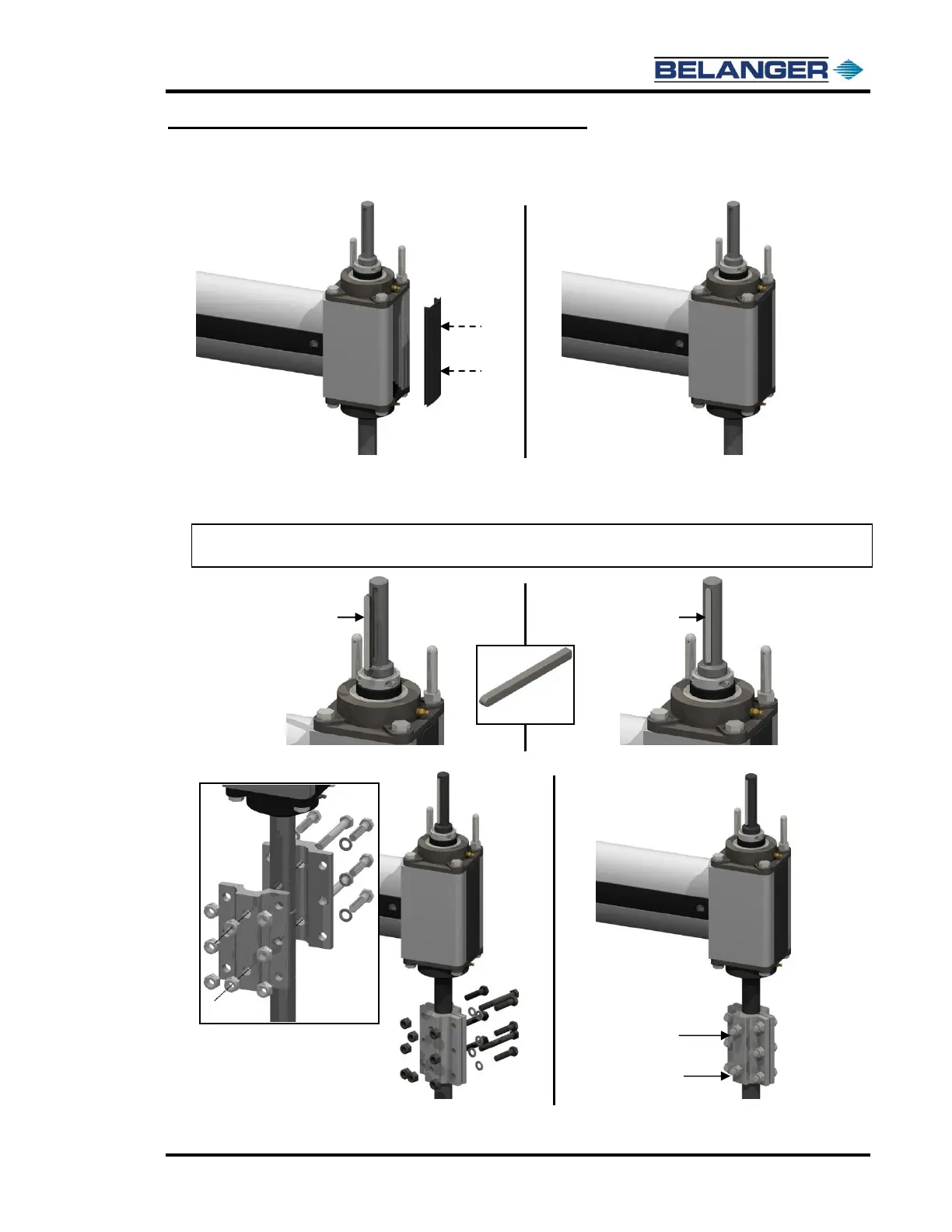 BELANGER