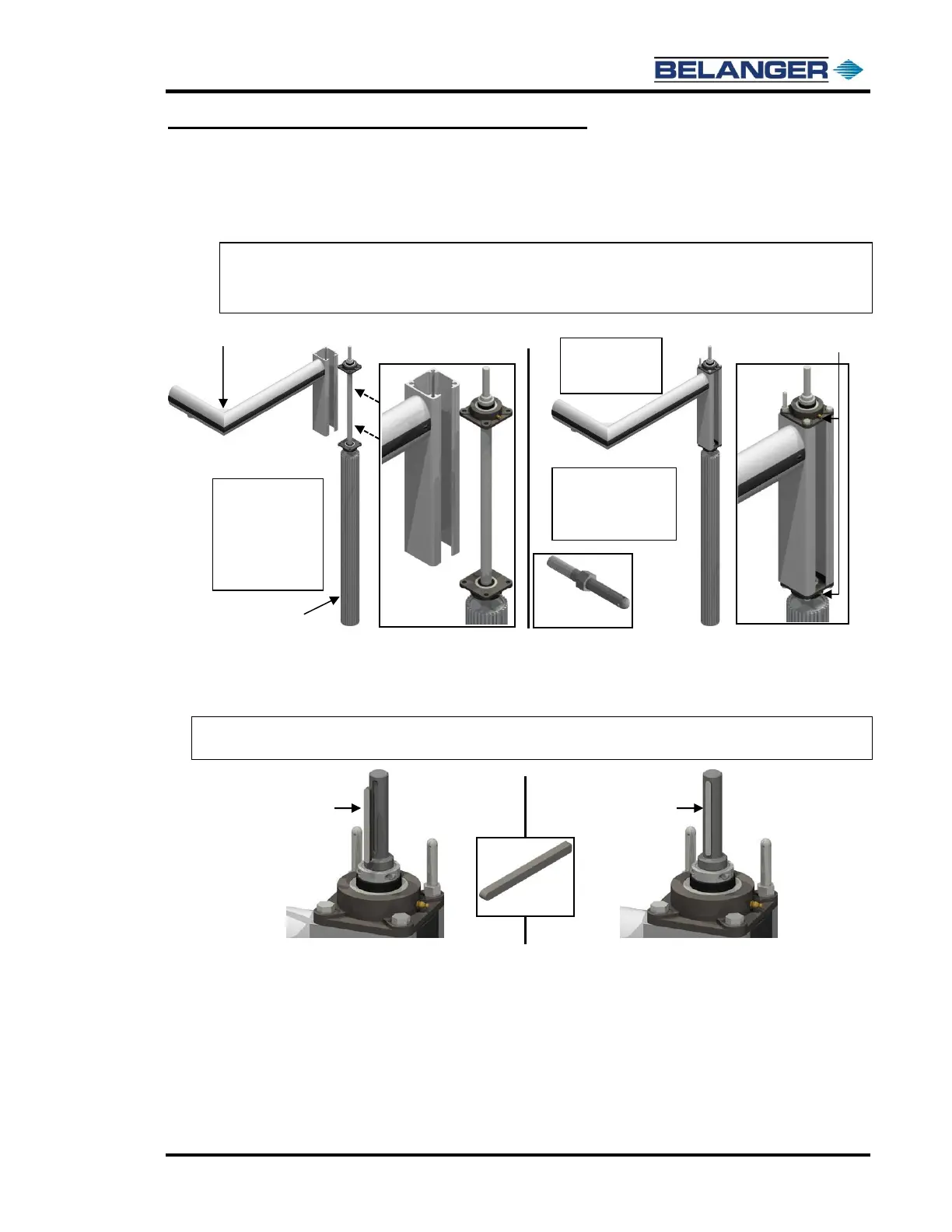 BELANGER