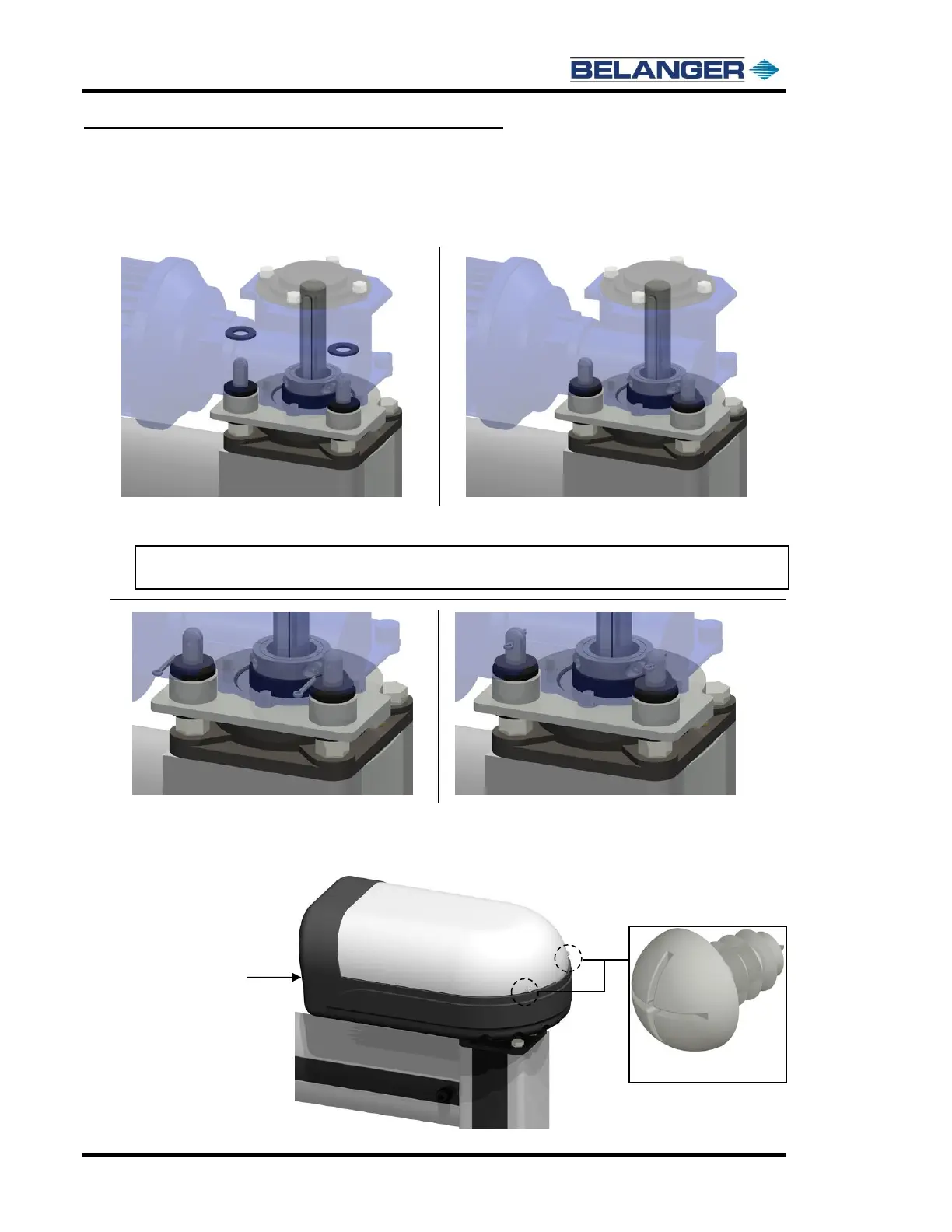 BELANGER