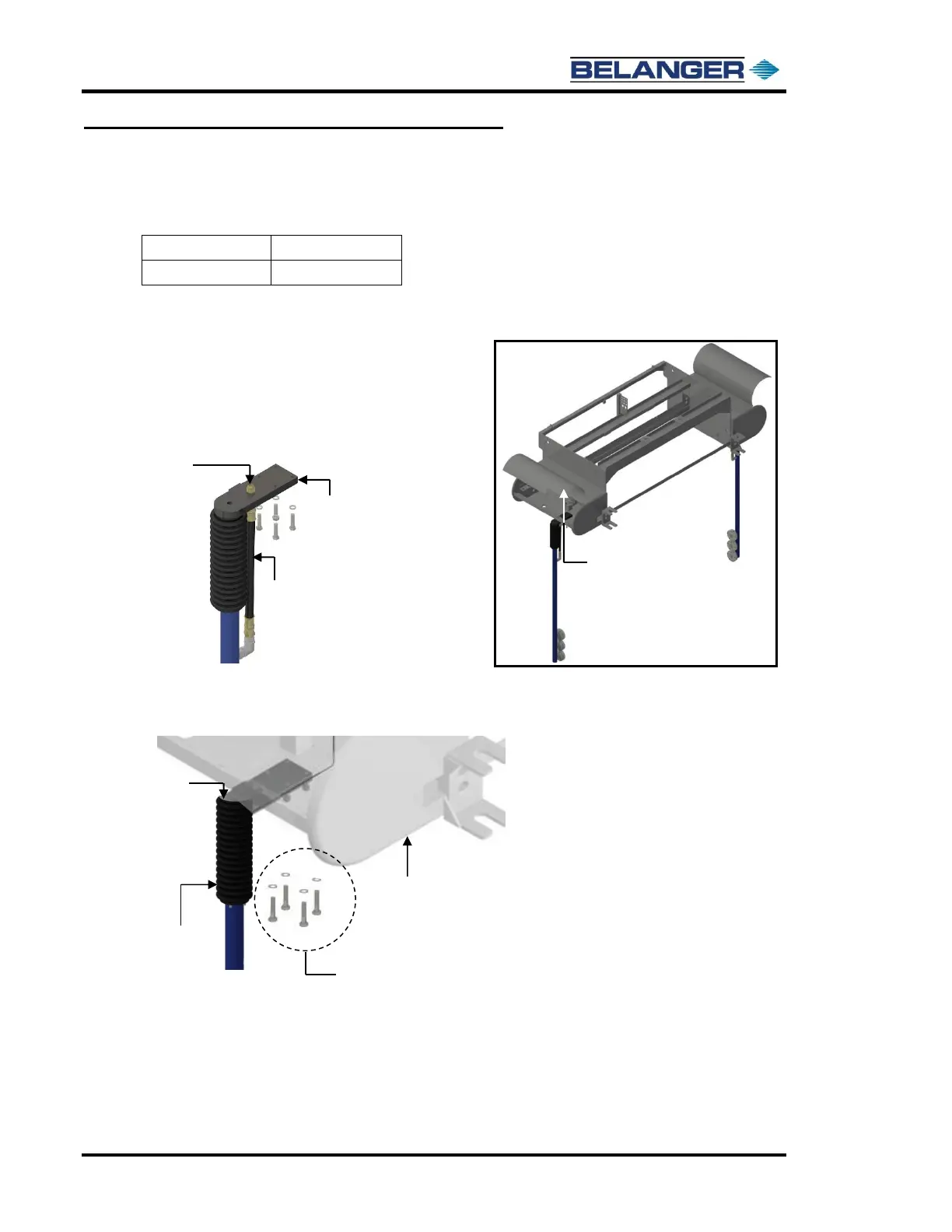 BELANGER