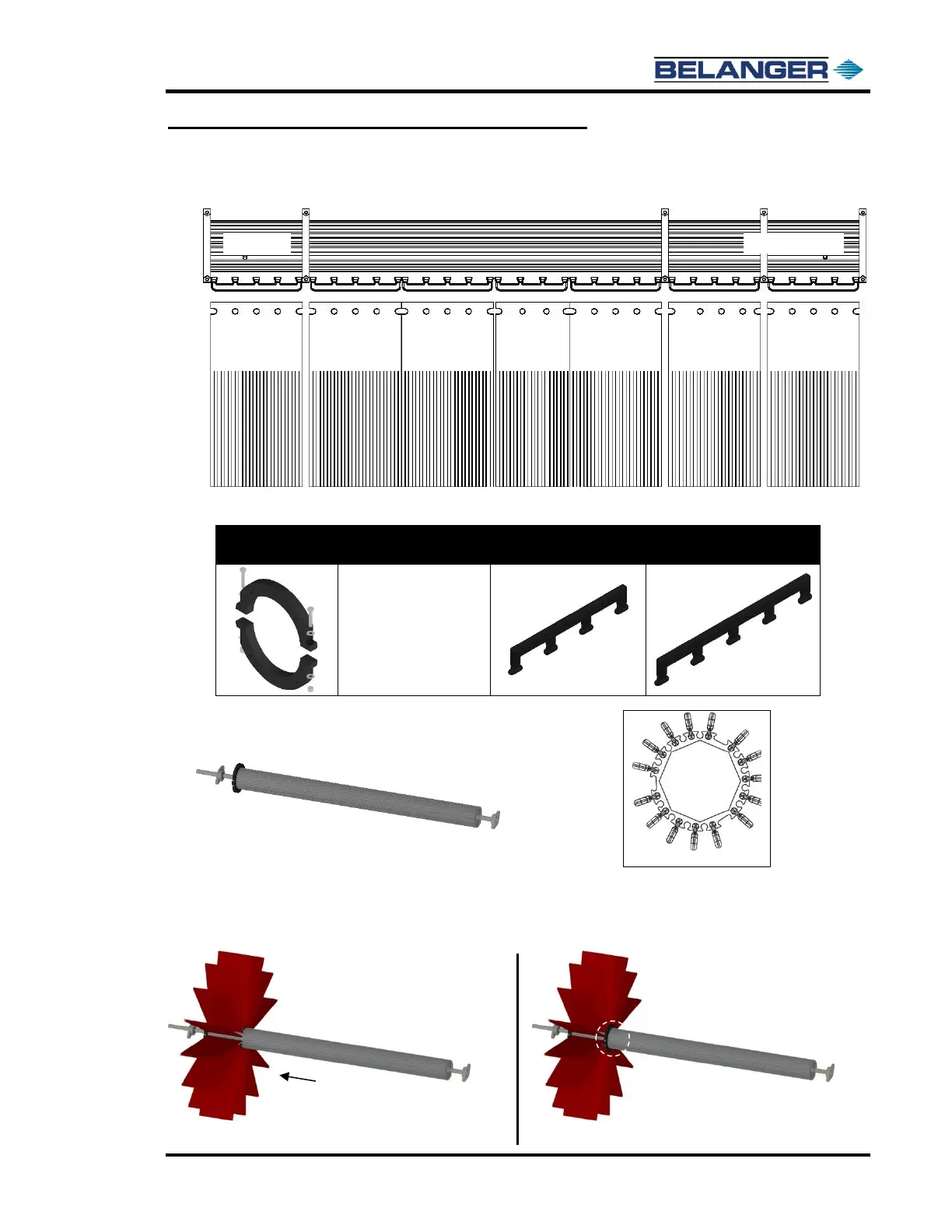 BELANGER