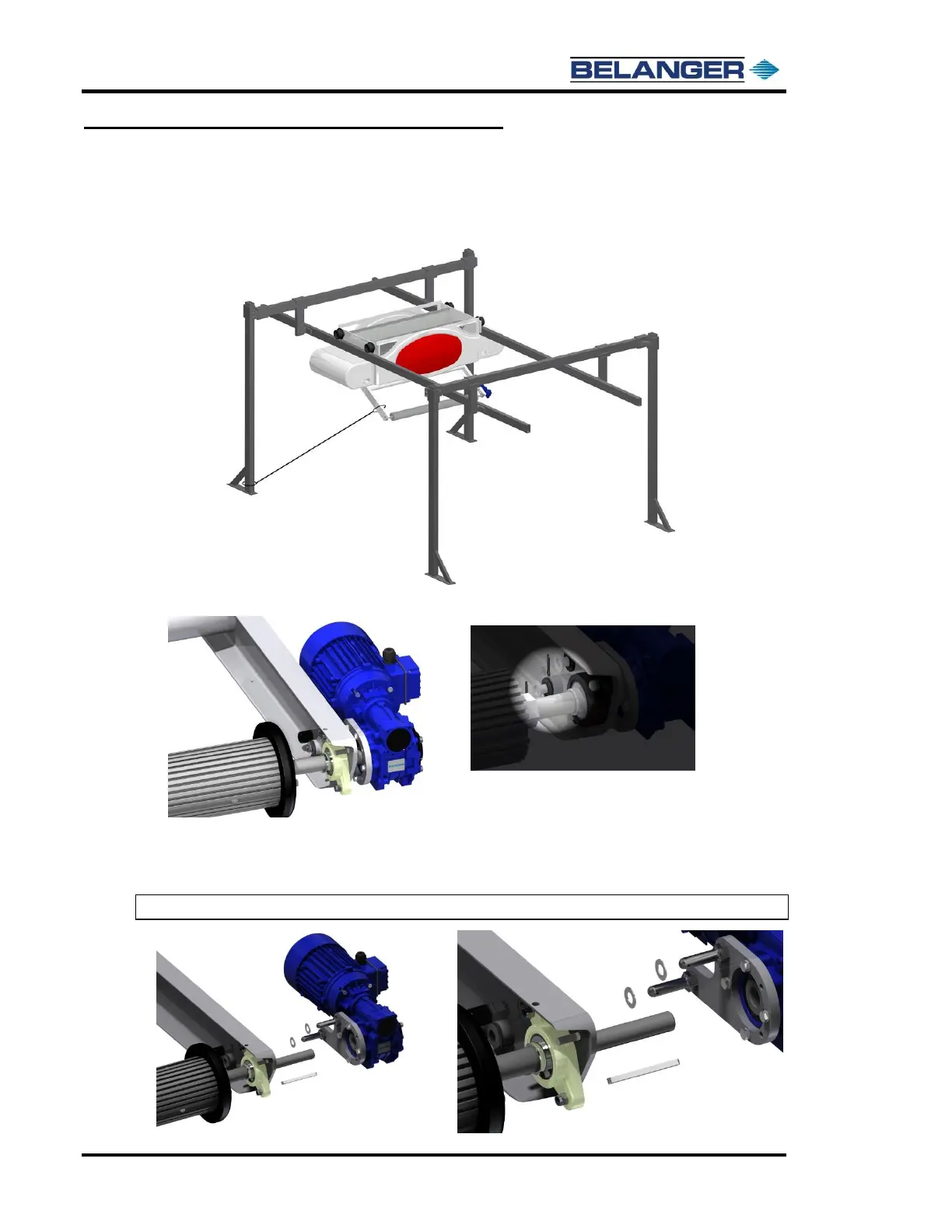 BELANGER