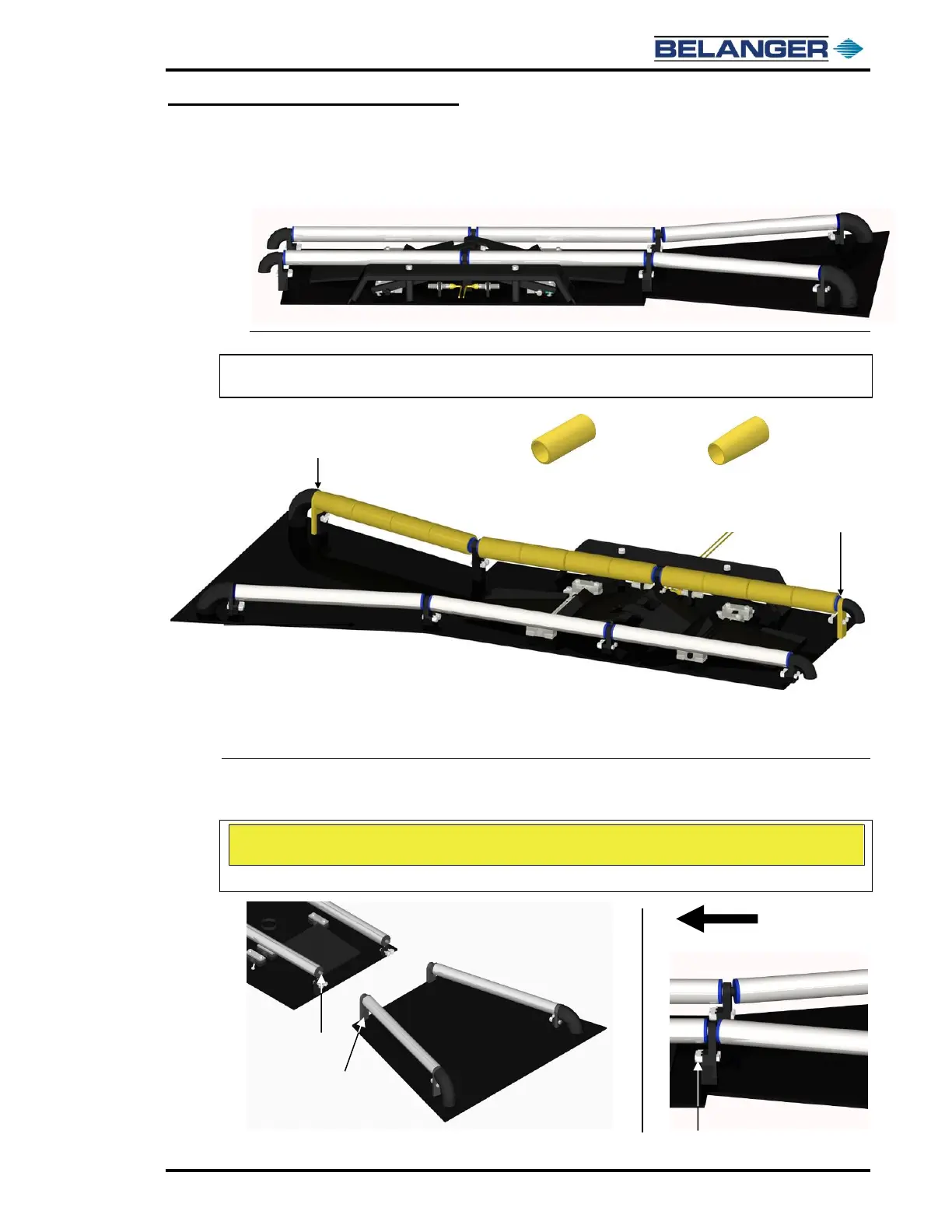 BELANGER