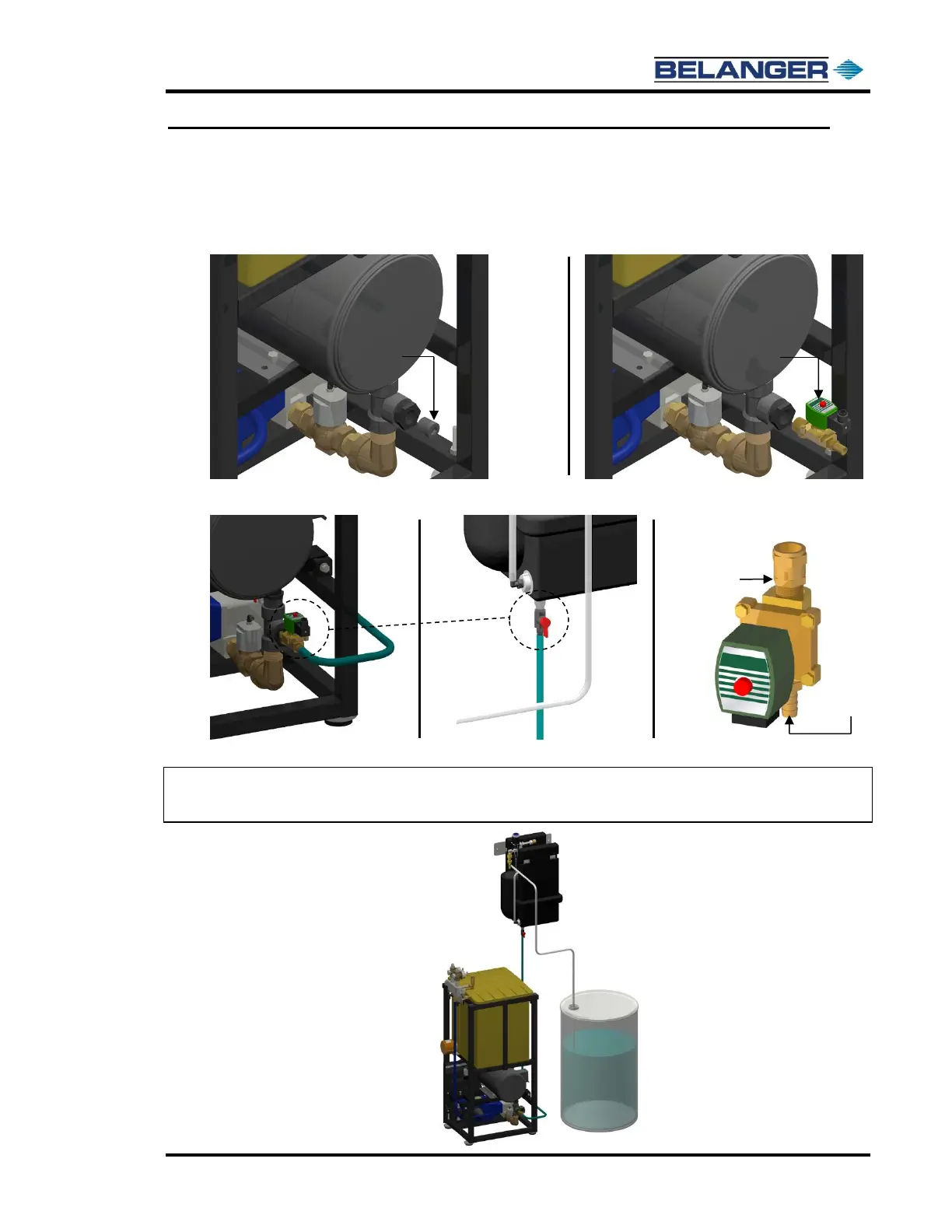 BELANGER