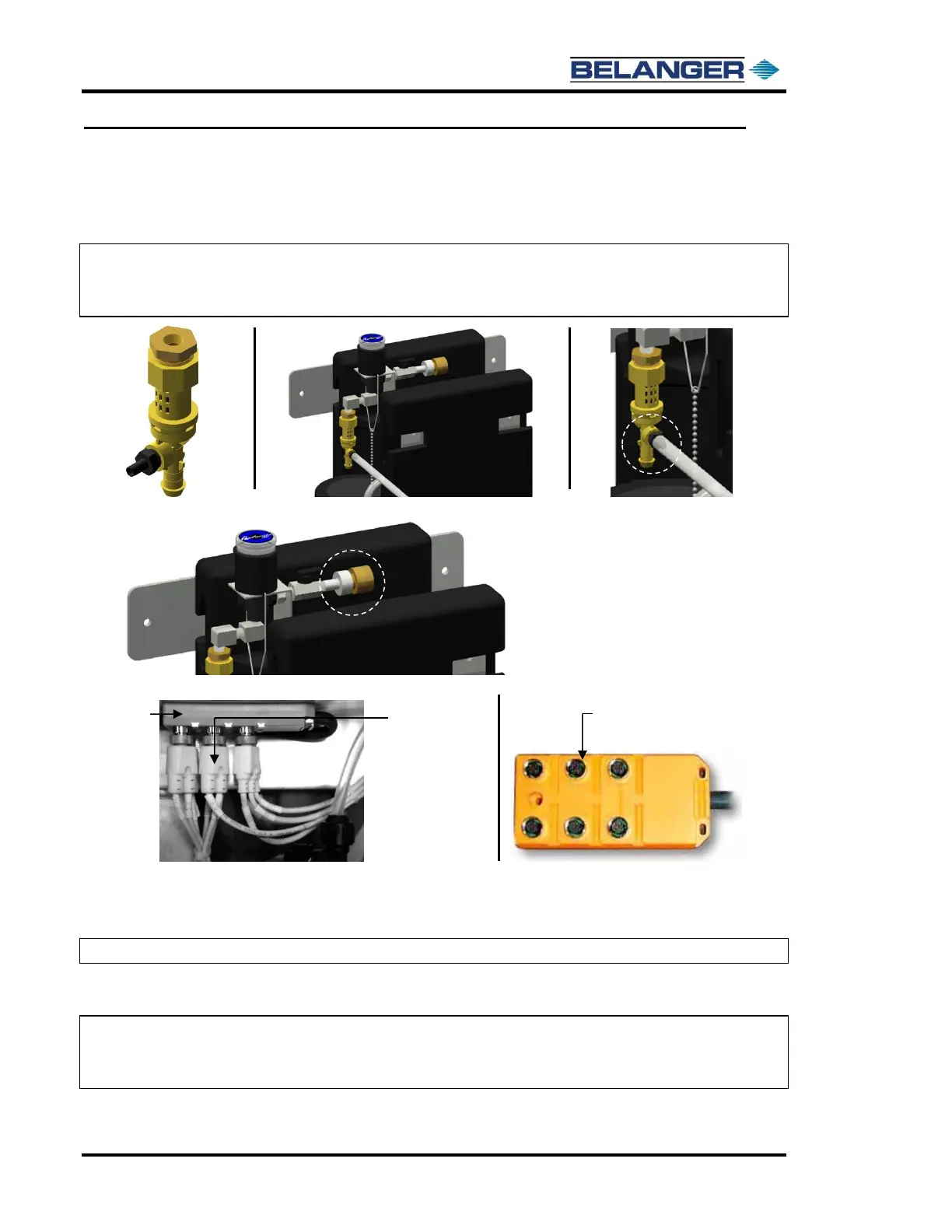 BELANGER