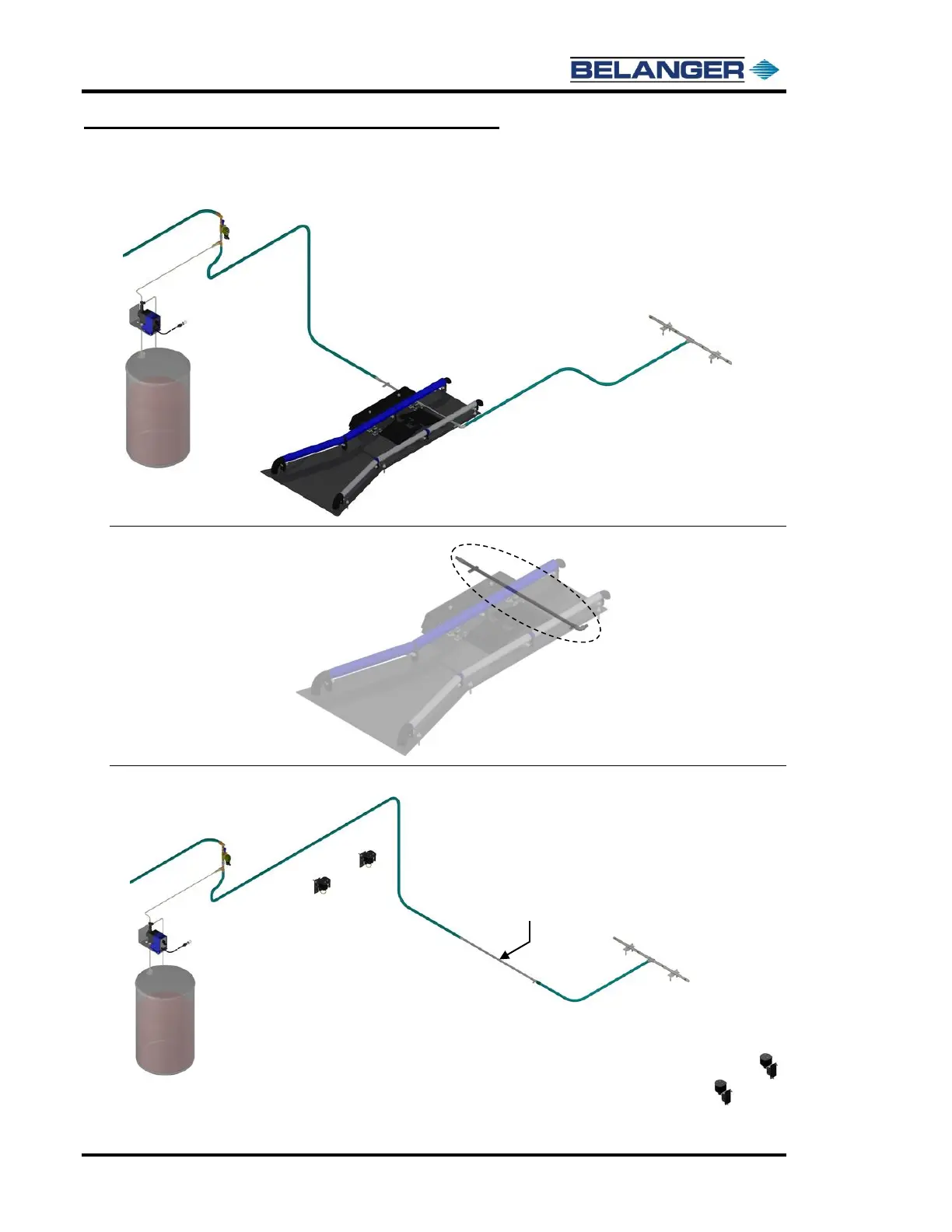 BELANGER