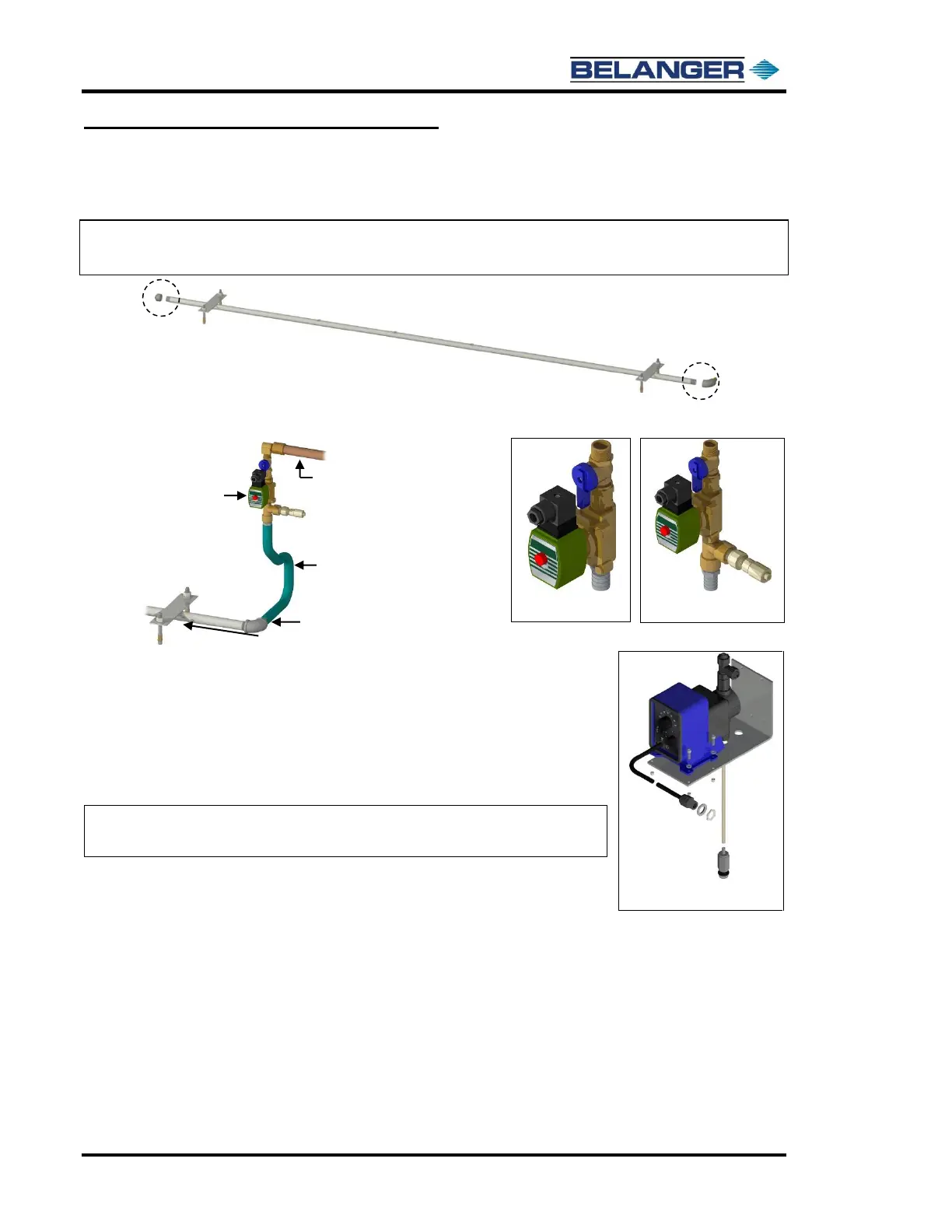 BELANGER