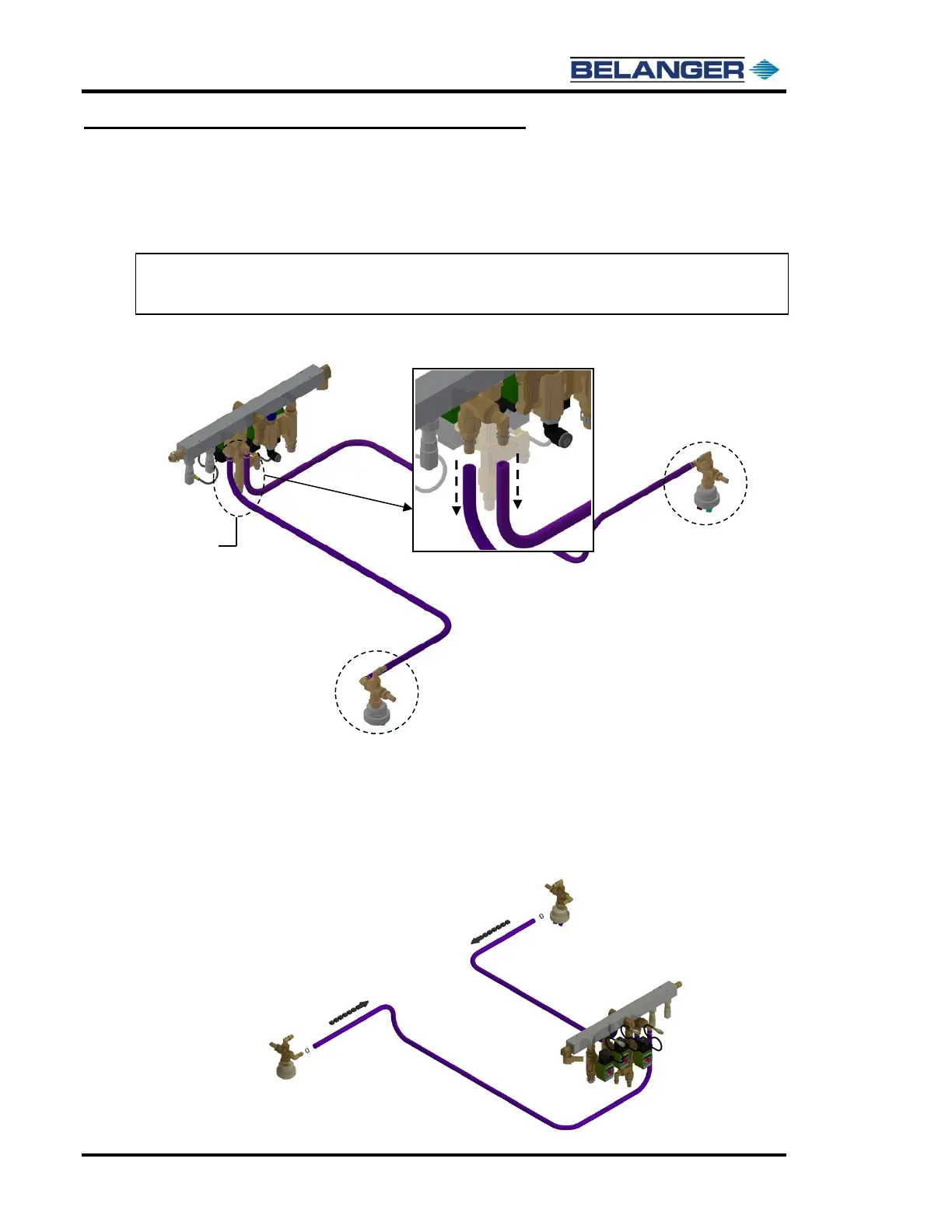 BELANGER