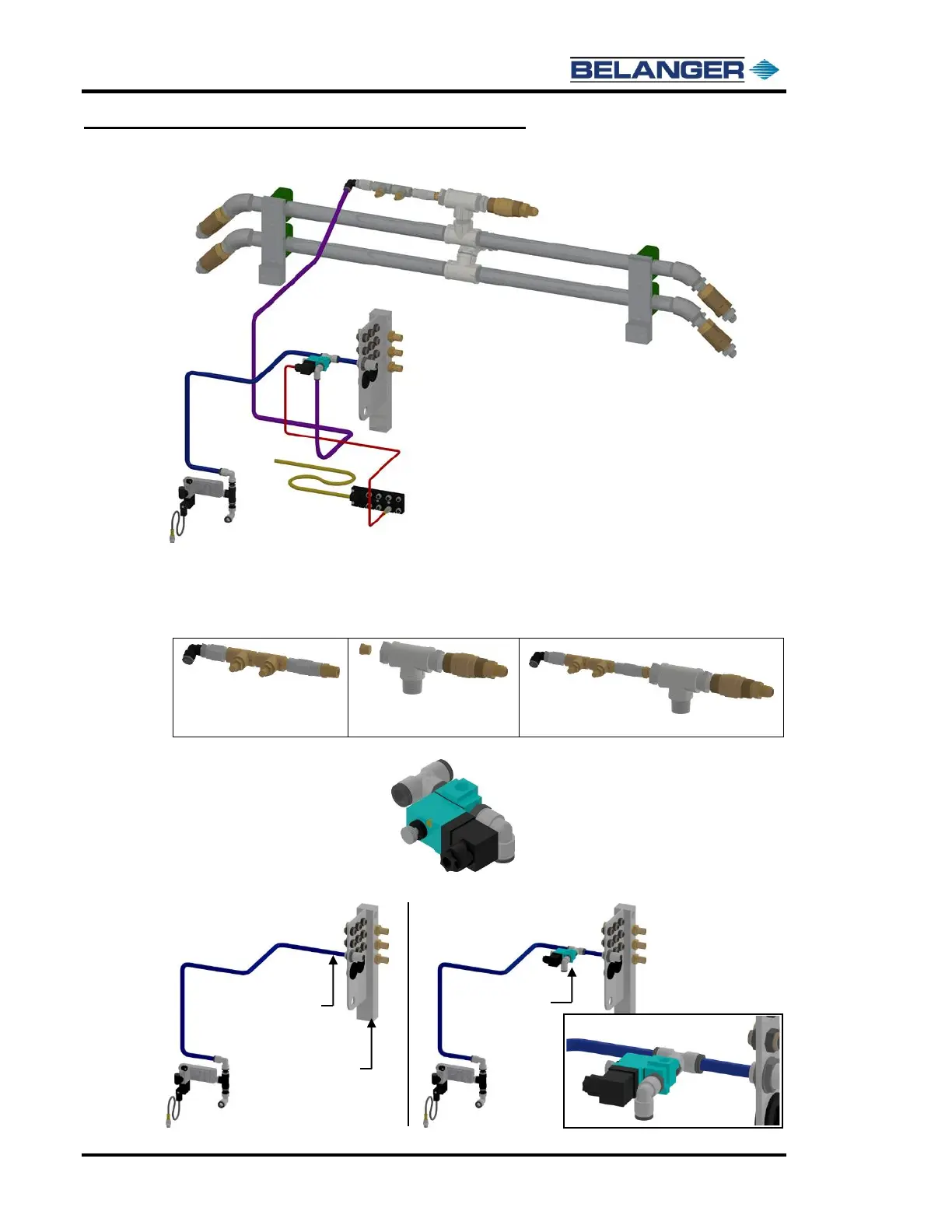 BELANGER