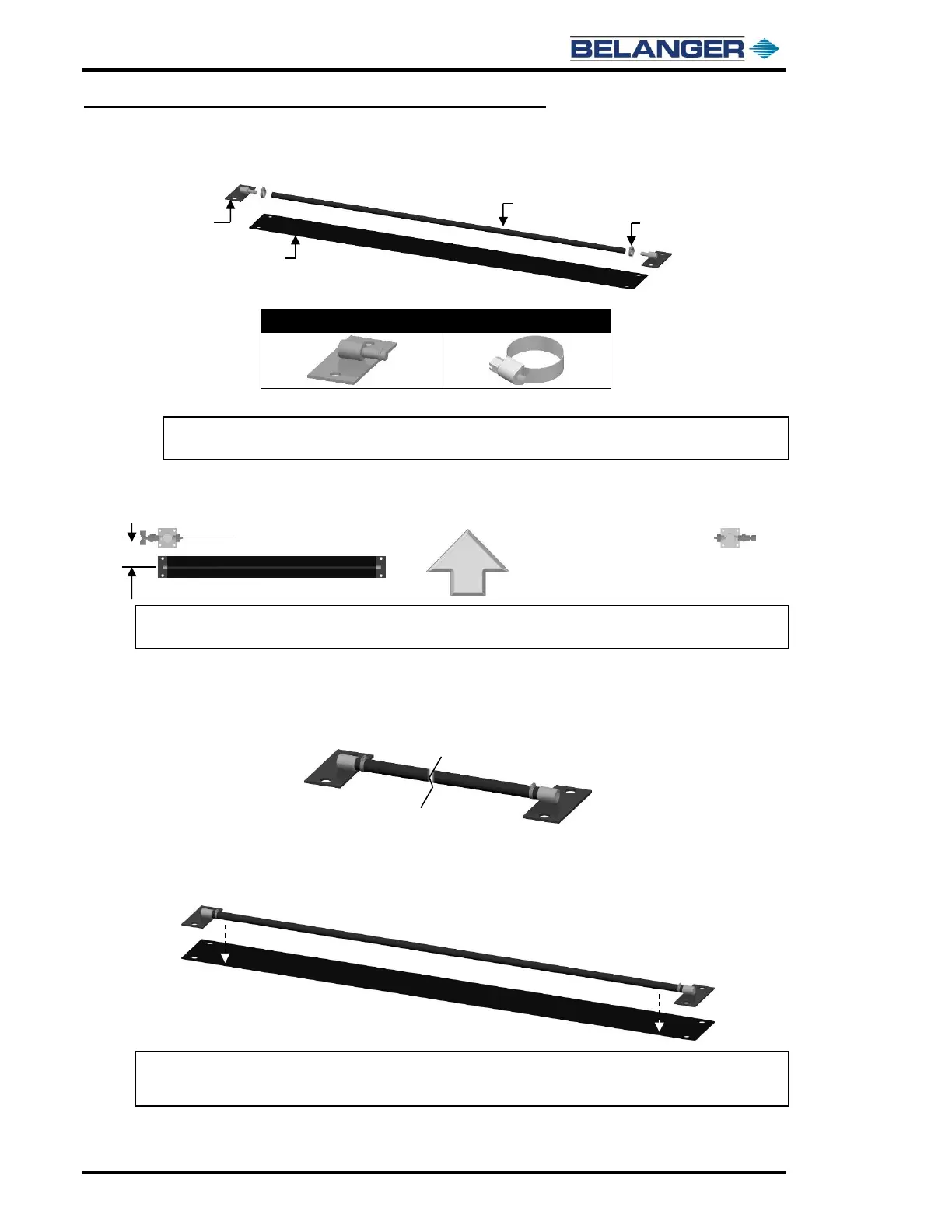 BELANGER