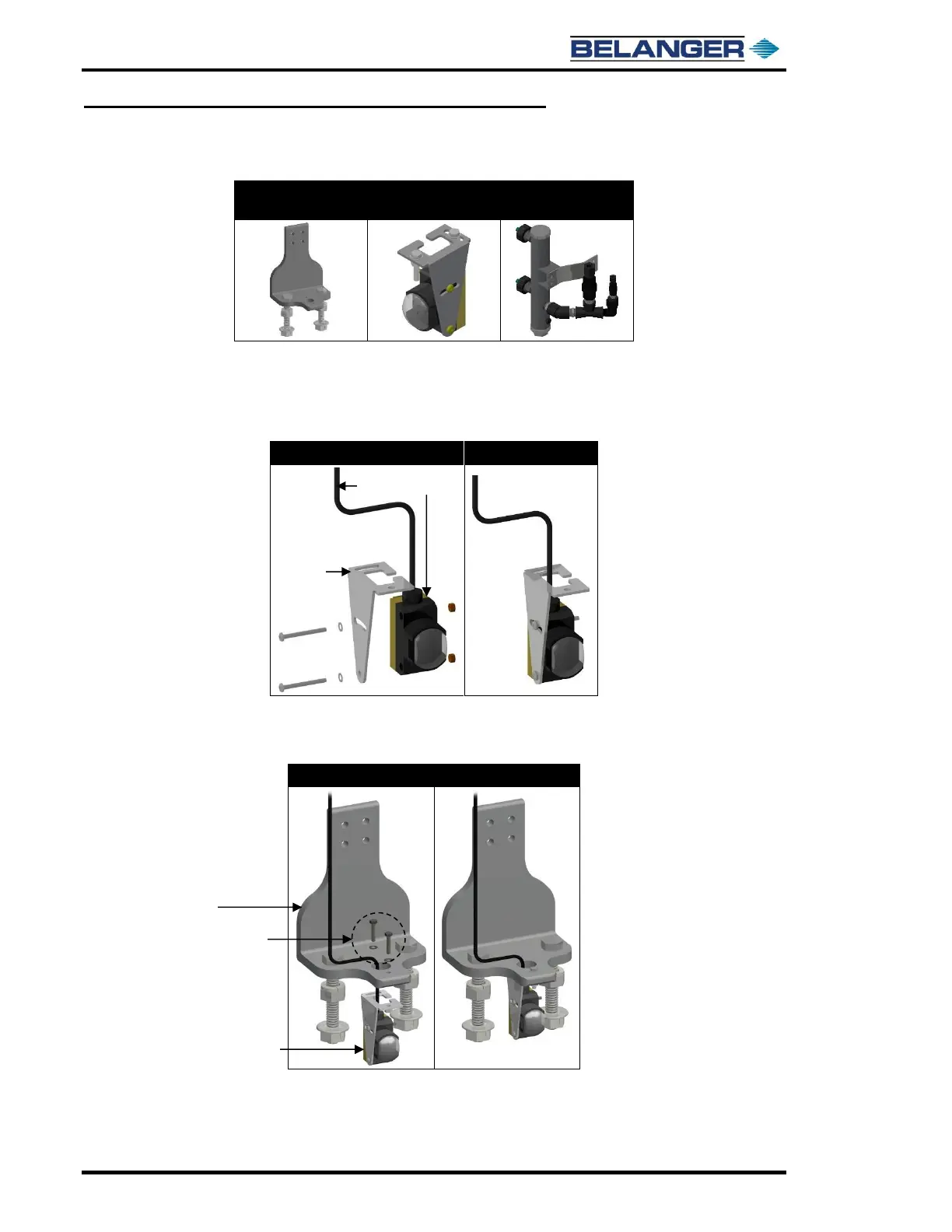 BELANGER