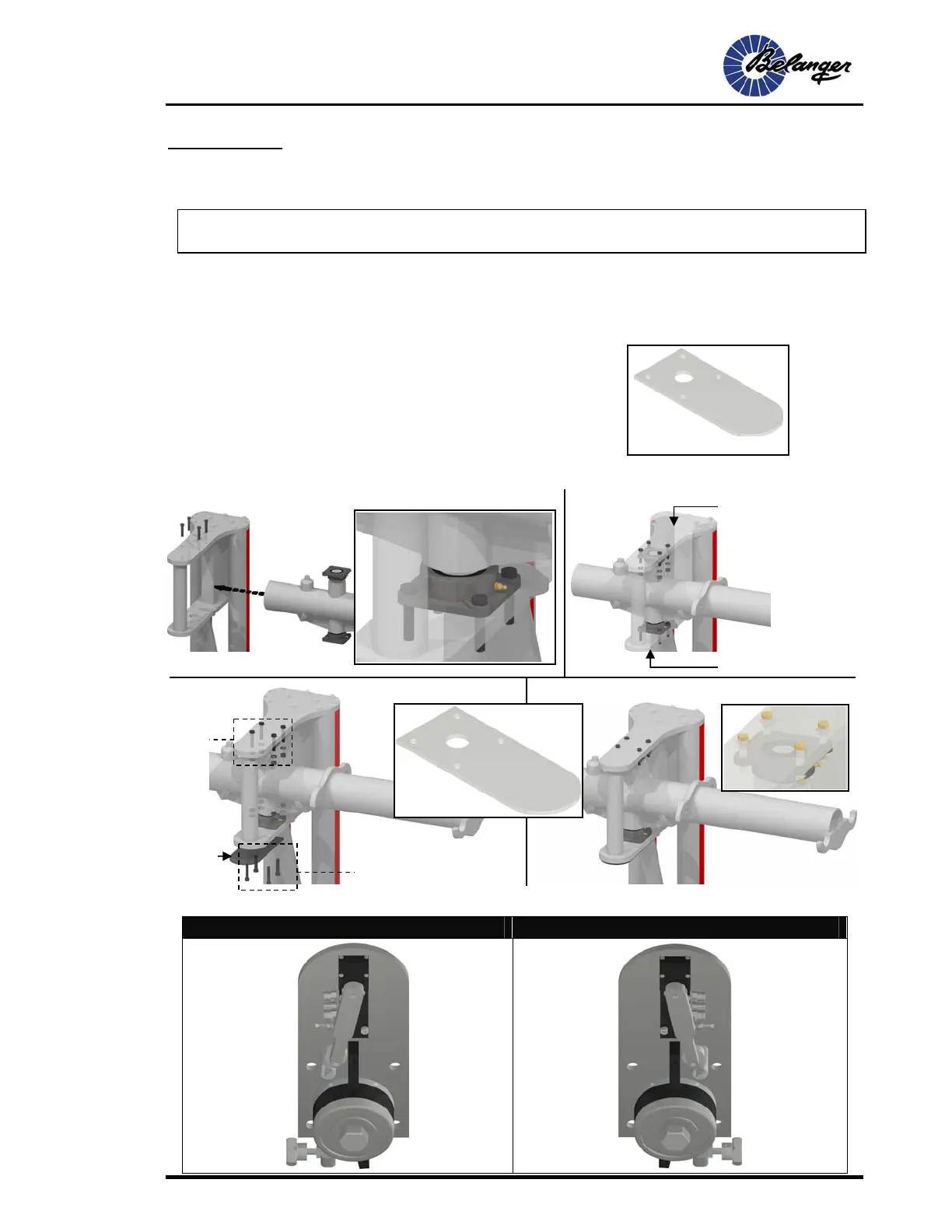 Belanger