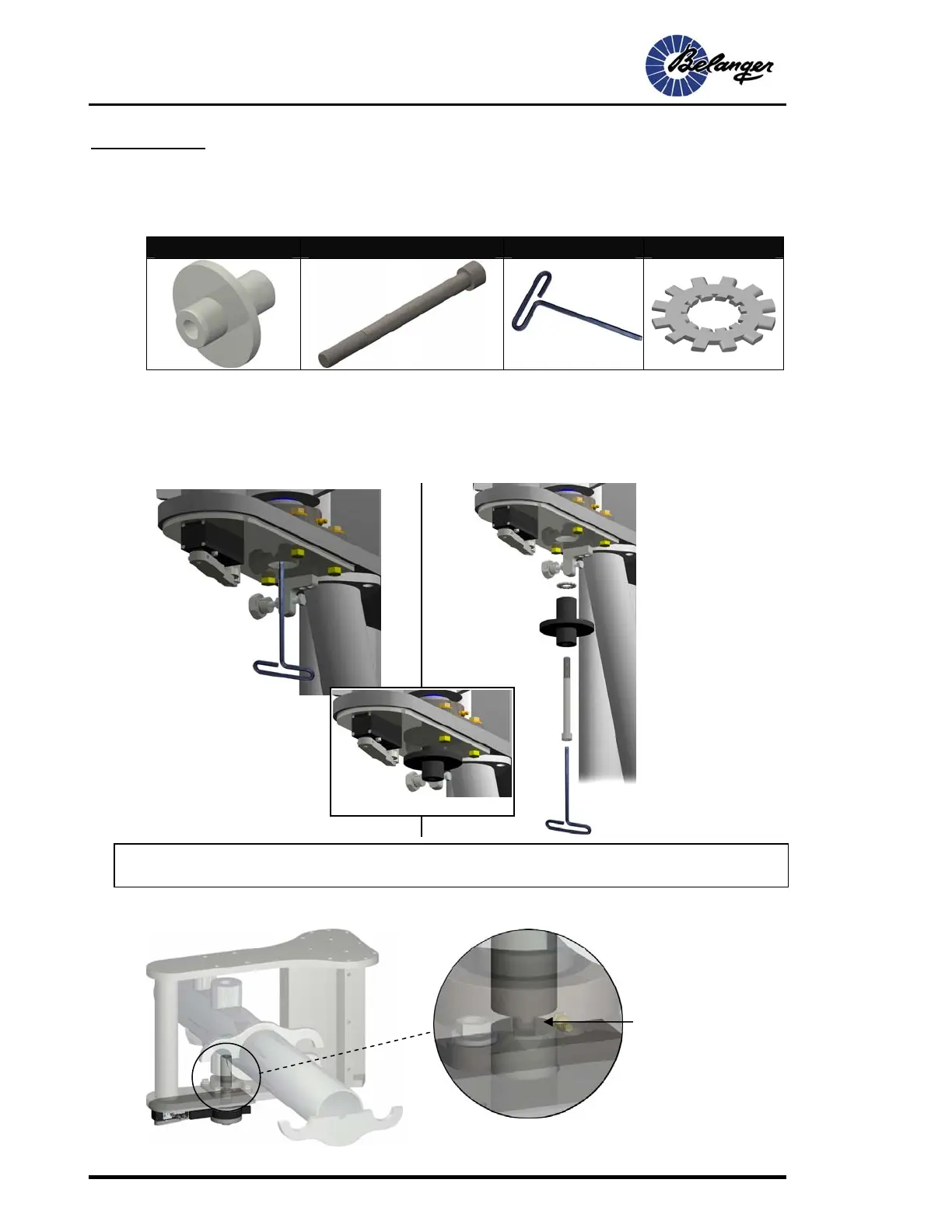 Belanger