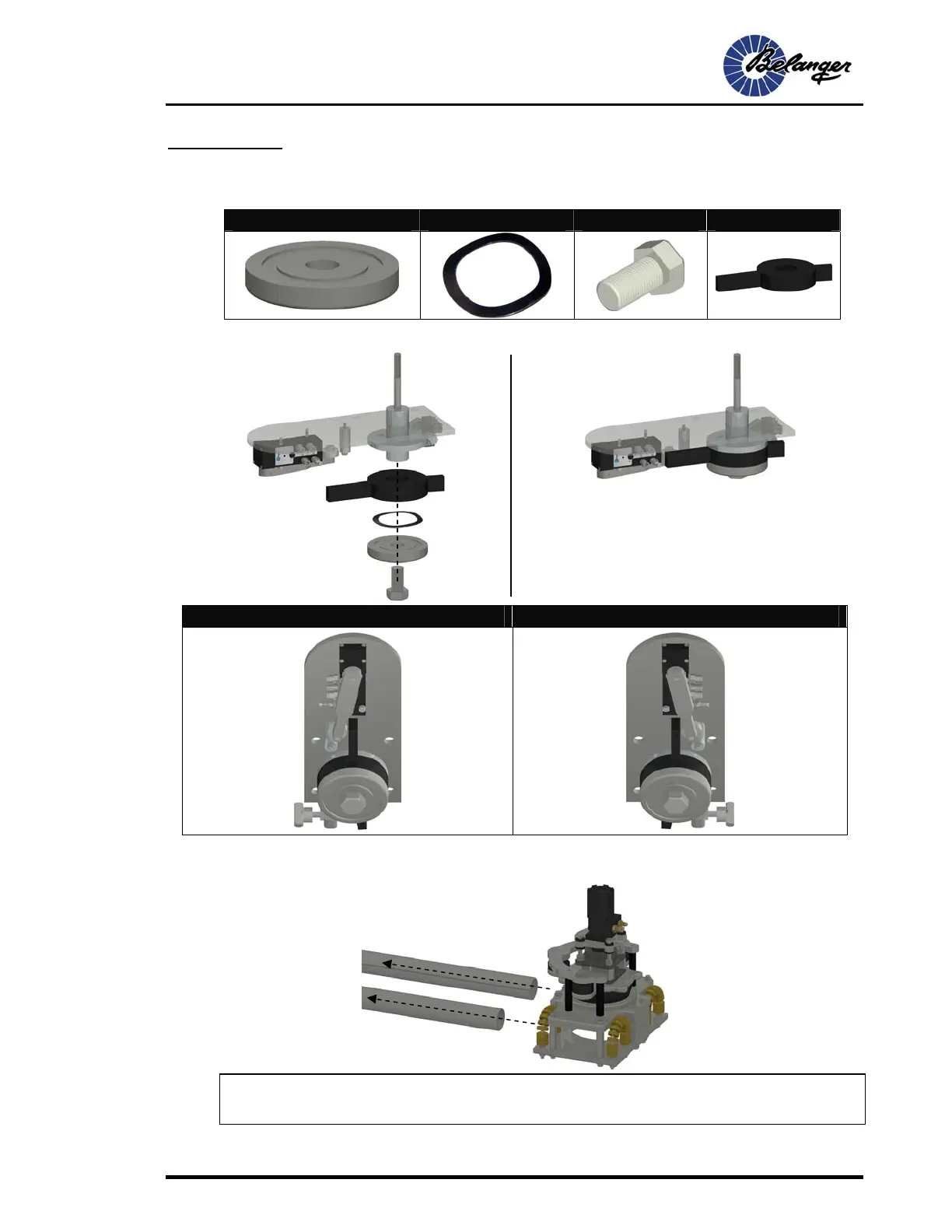 Belanger