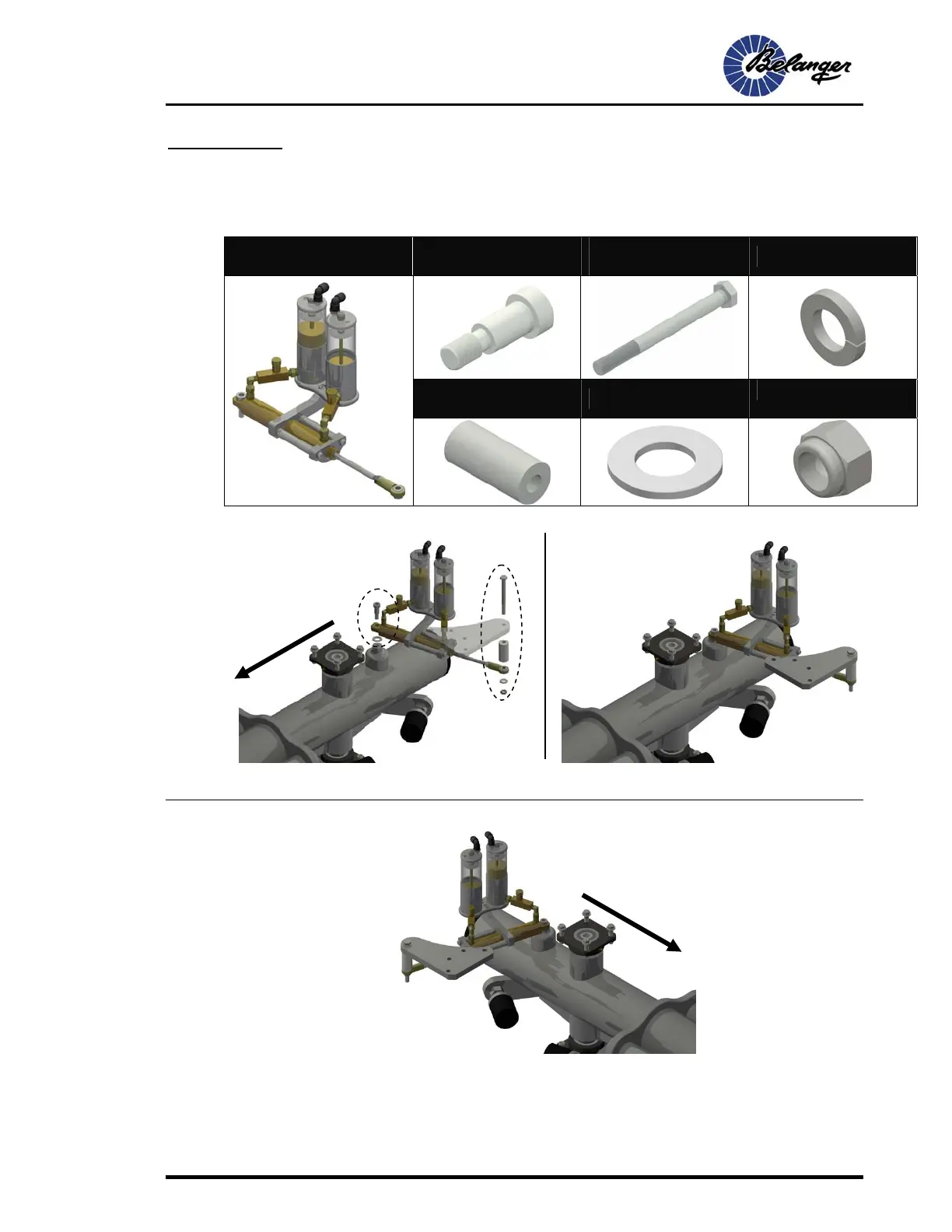 Belanger