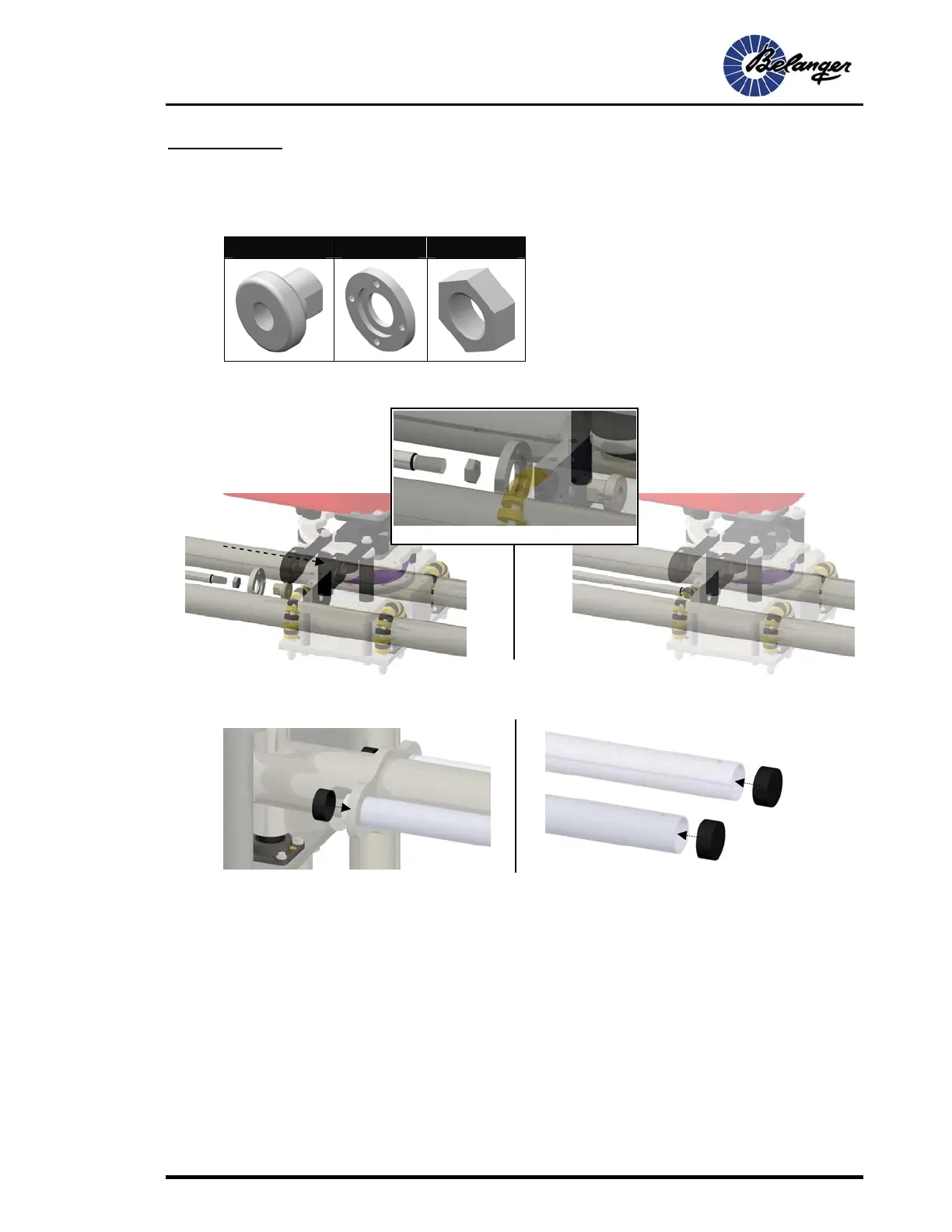 Belanger