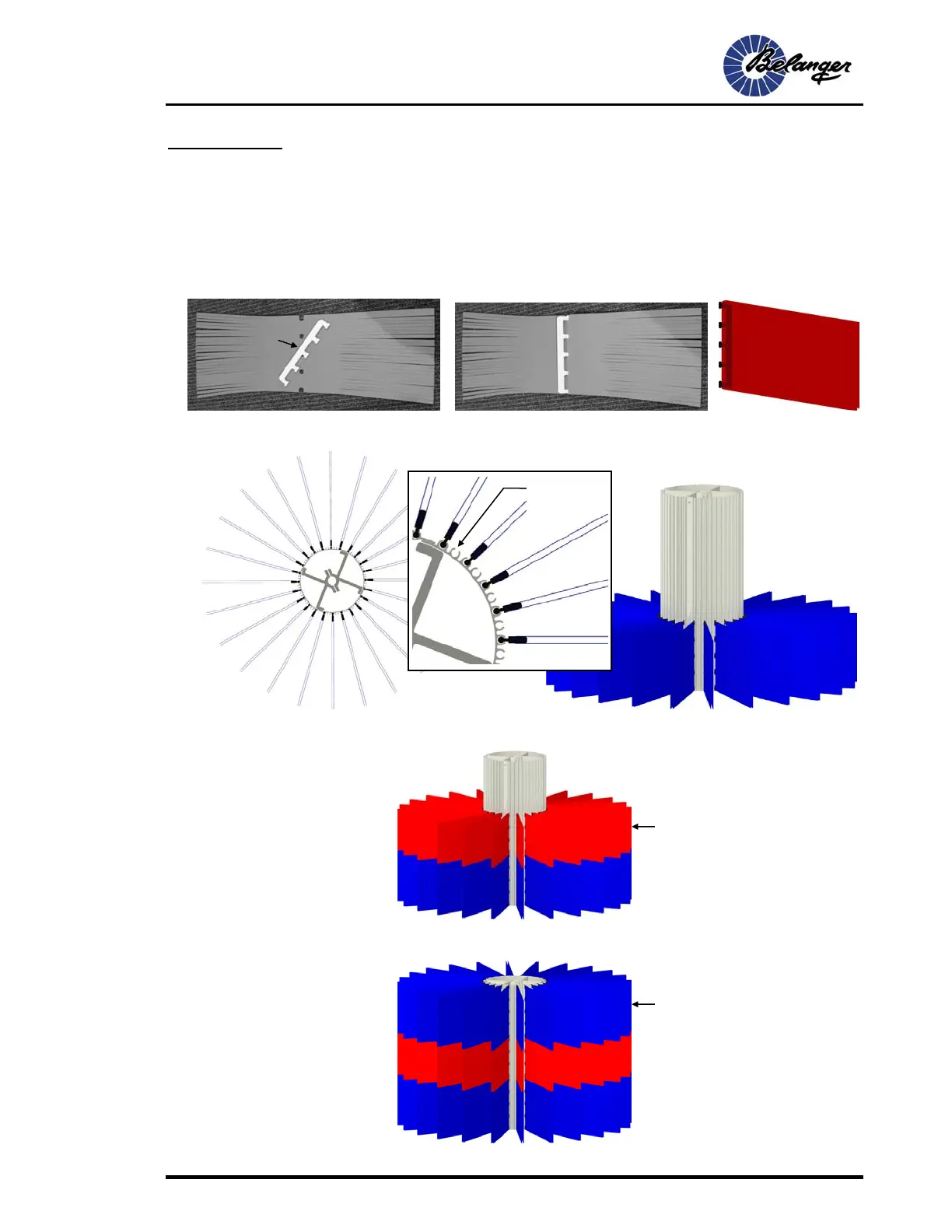 Belanger