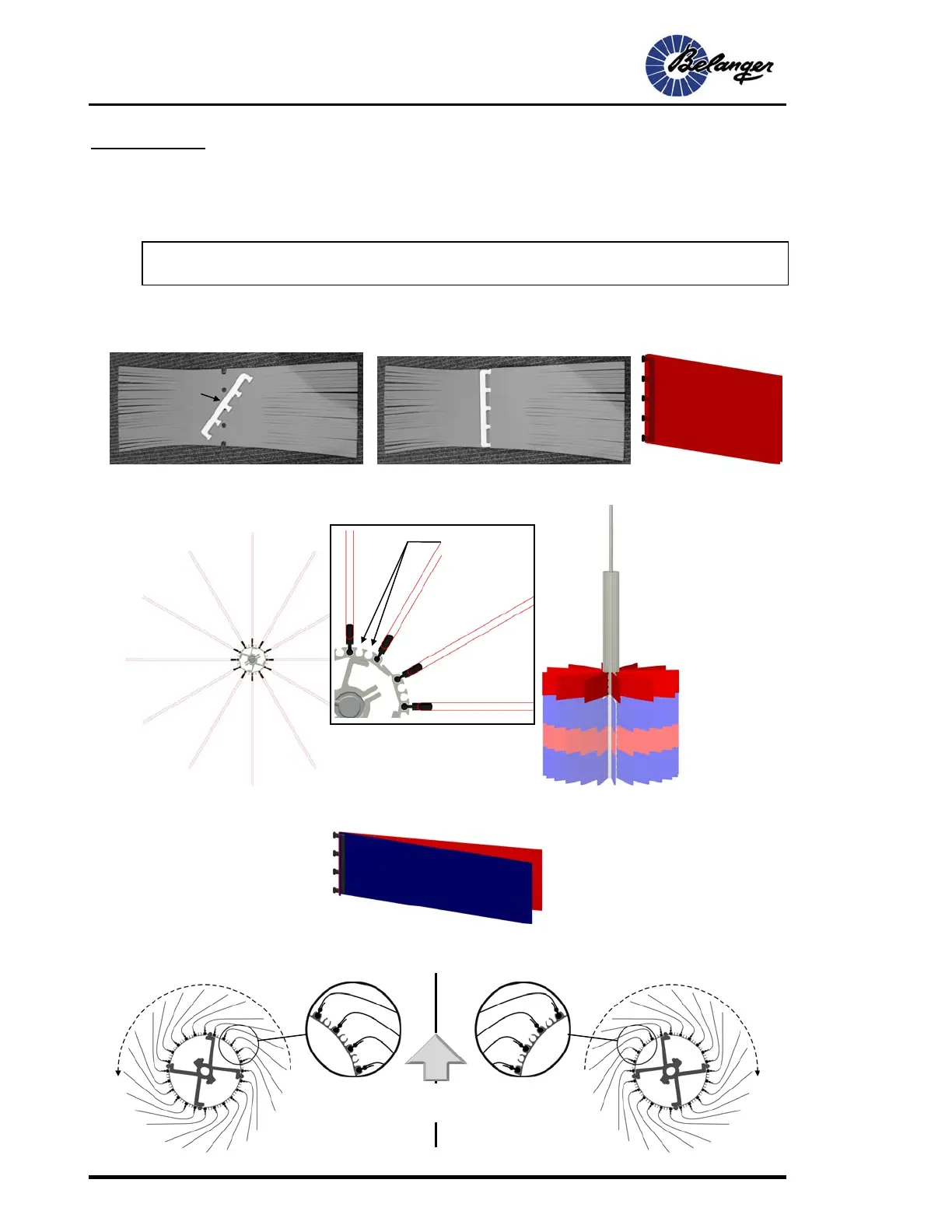 Belanger