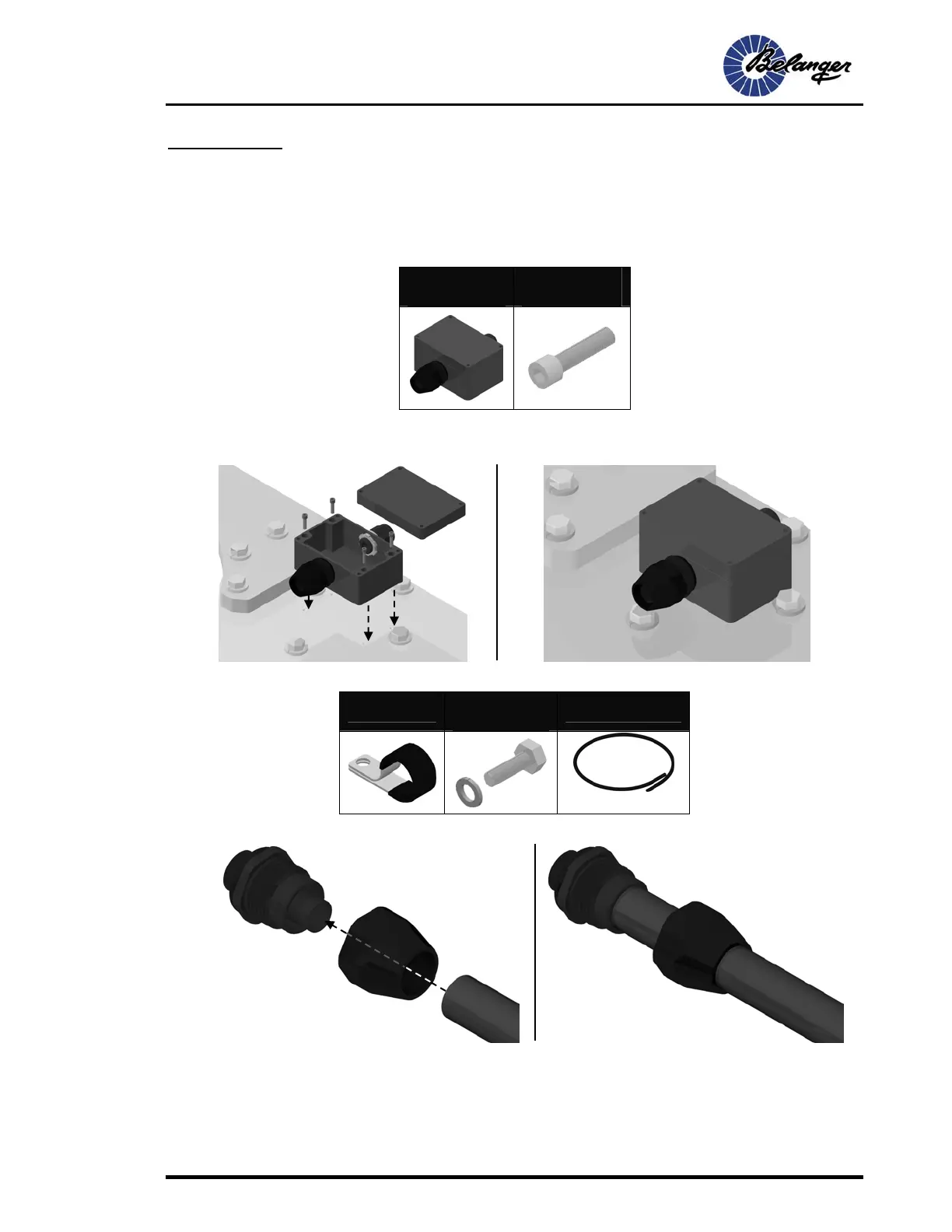 Belanger