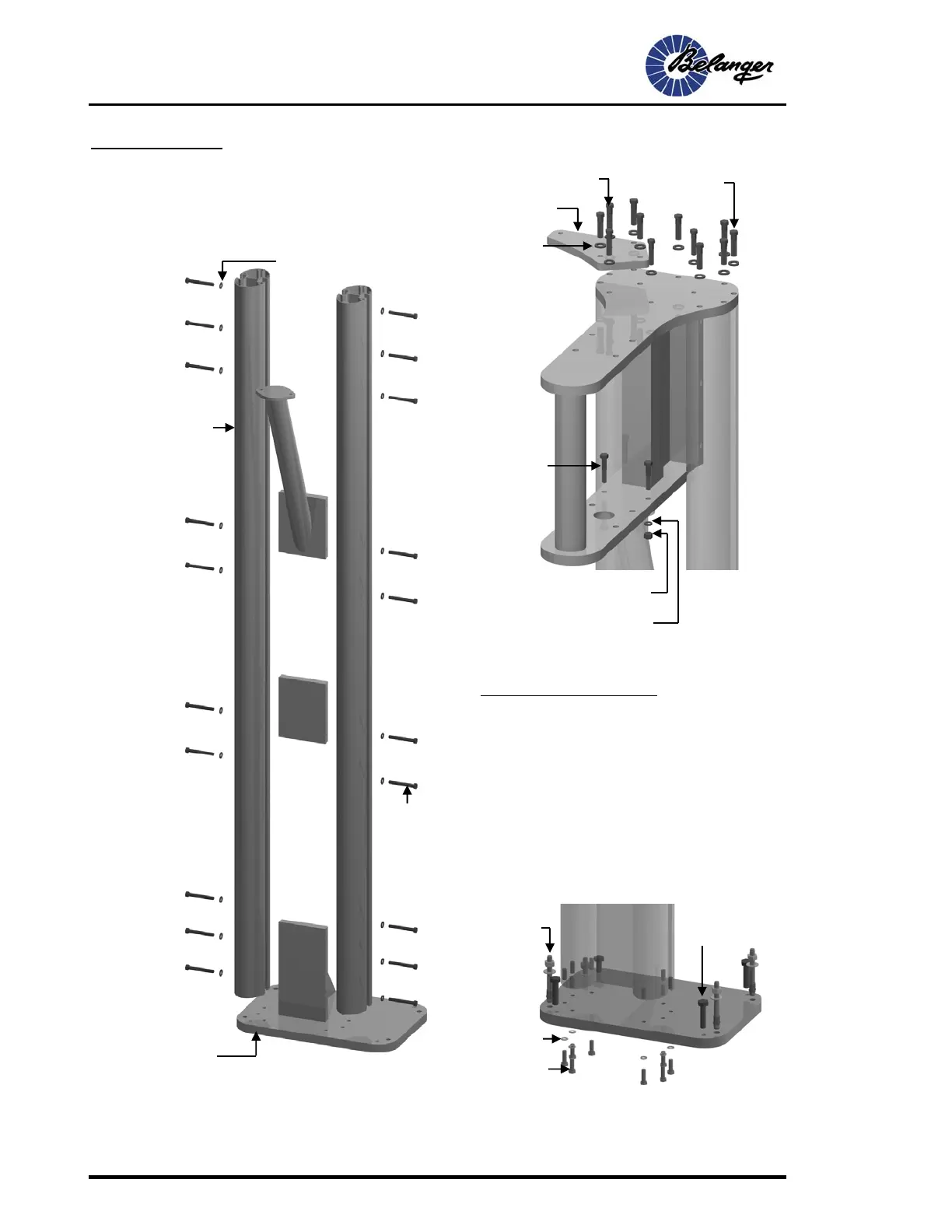 Belanger