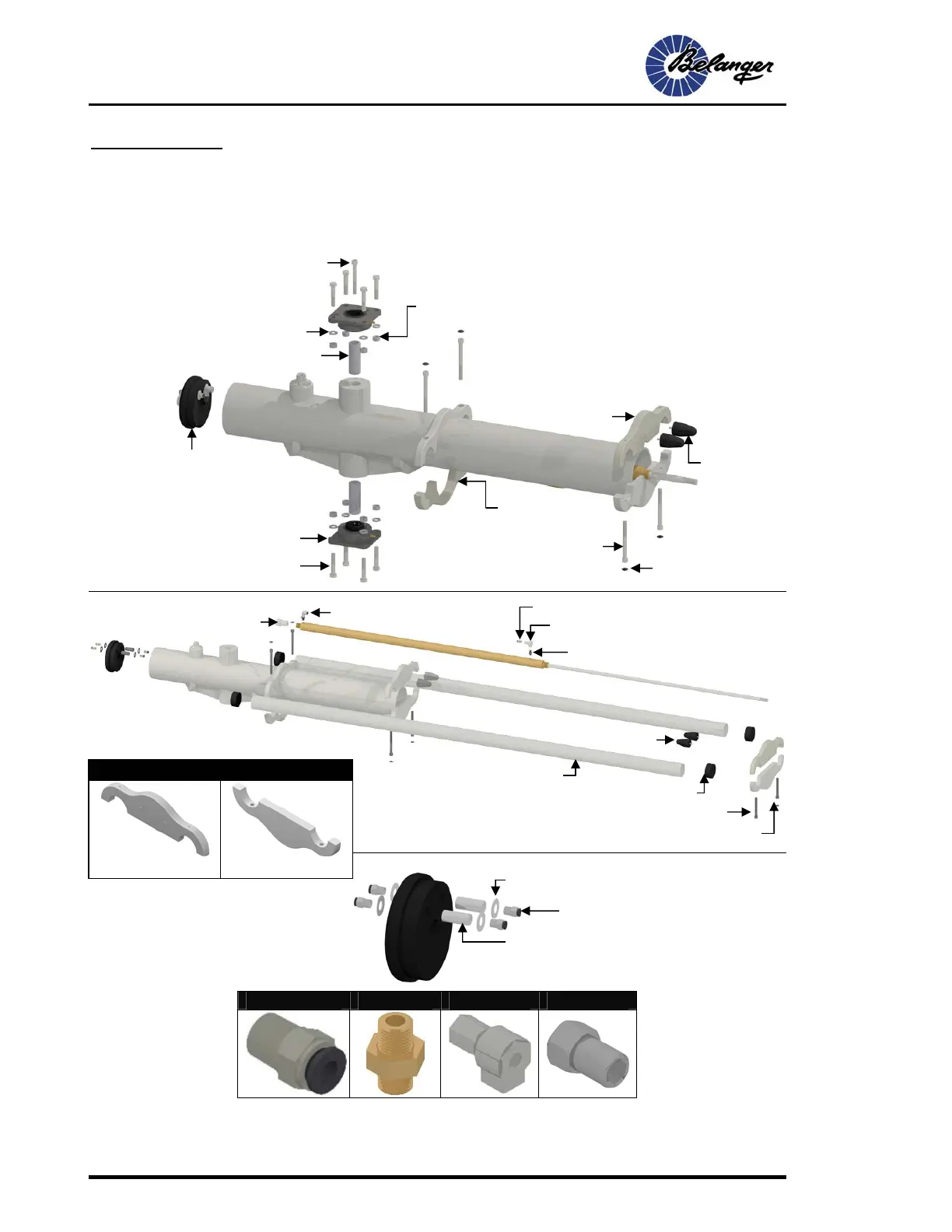 Belanger