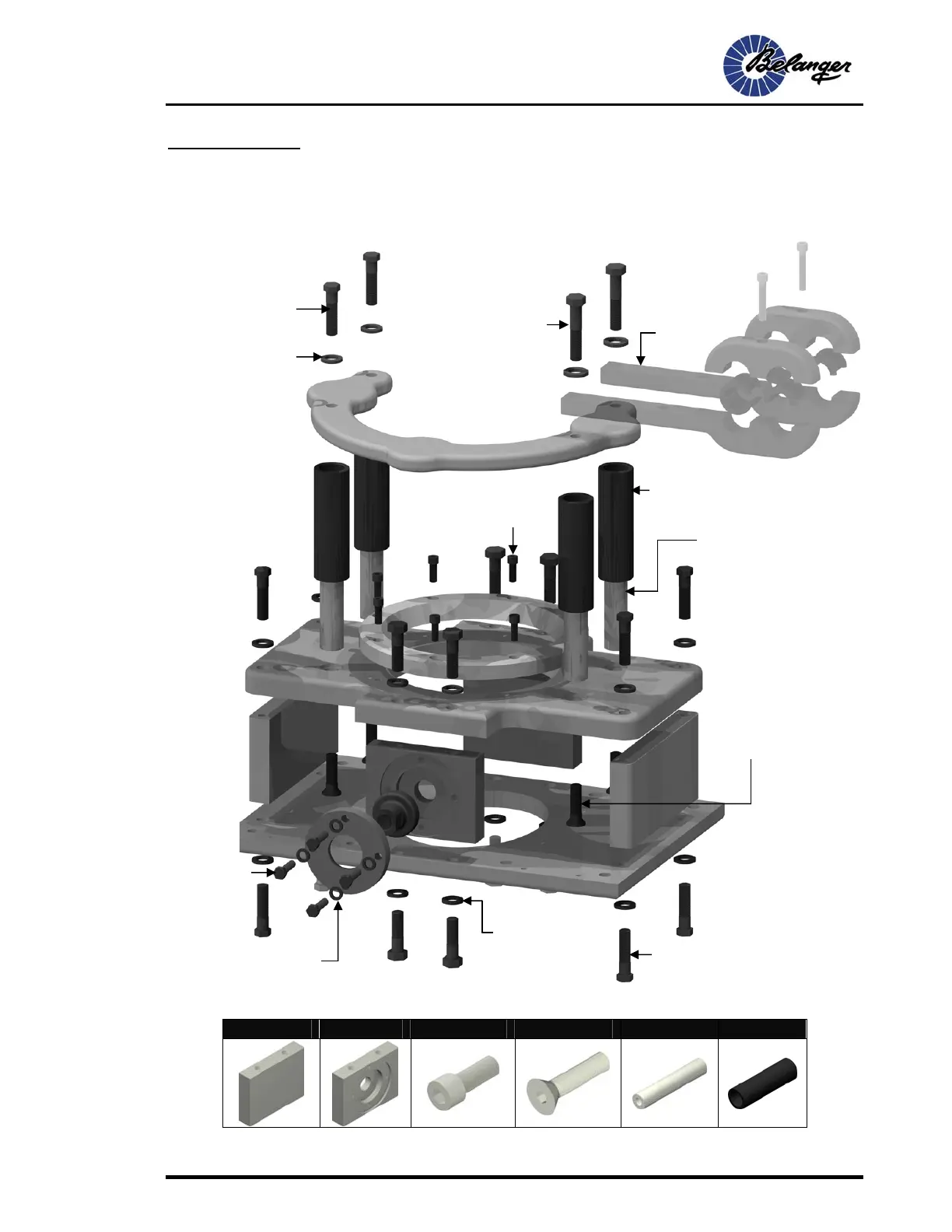 Belanger