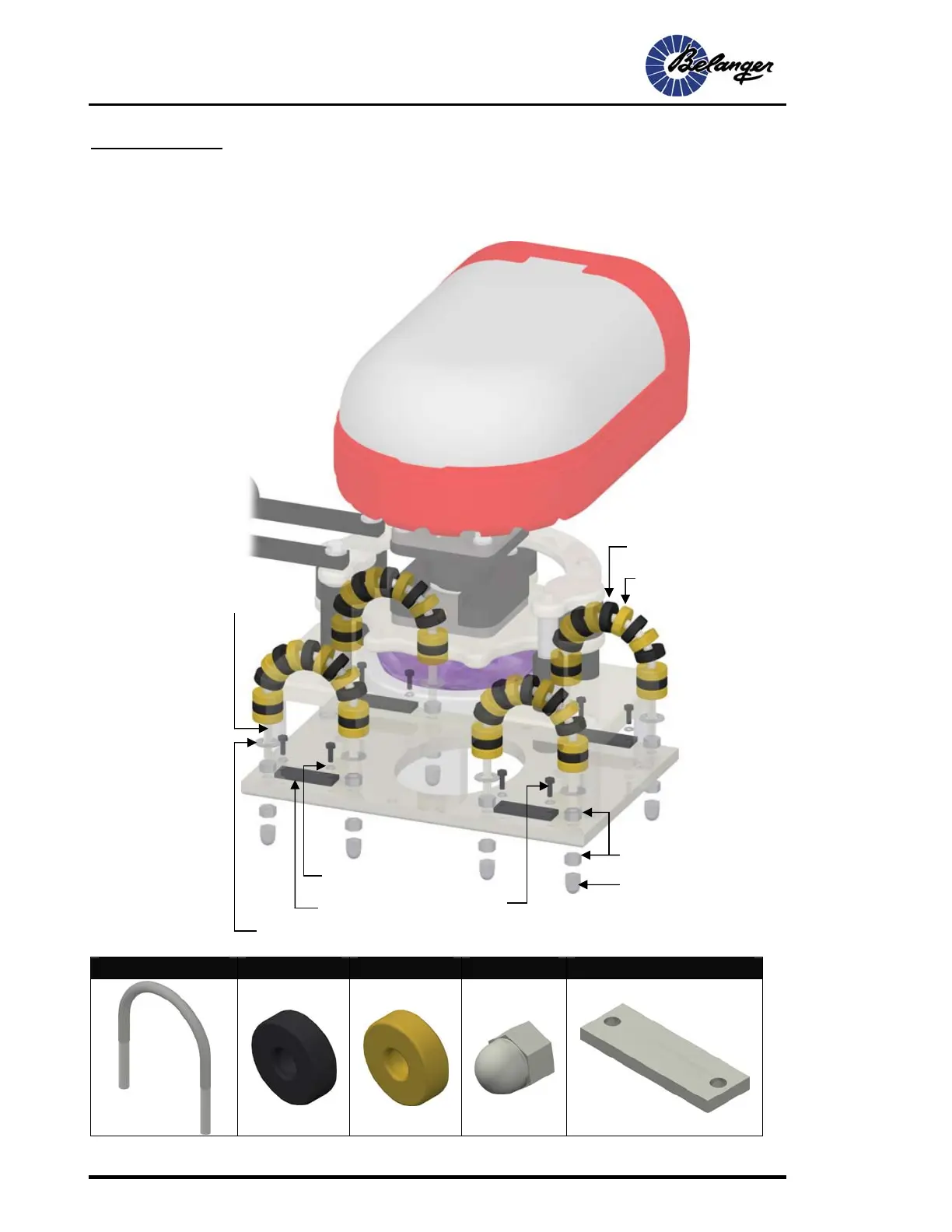 Belanger