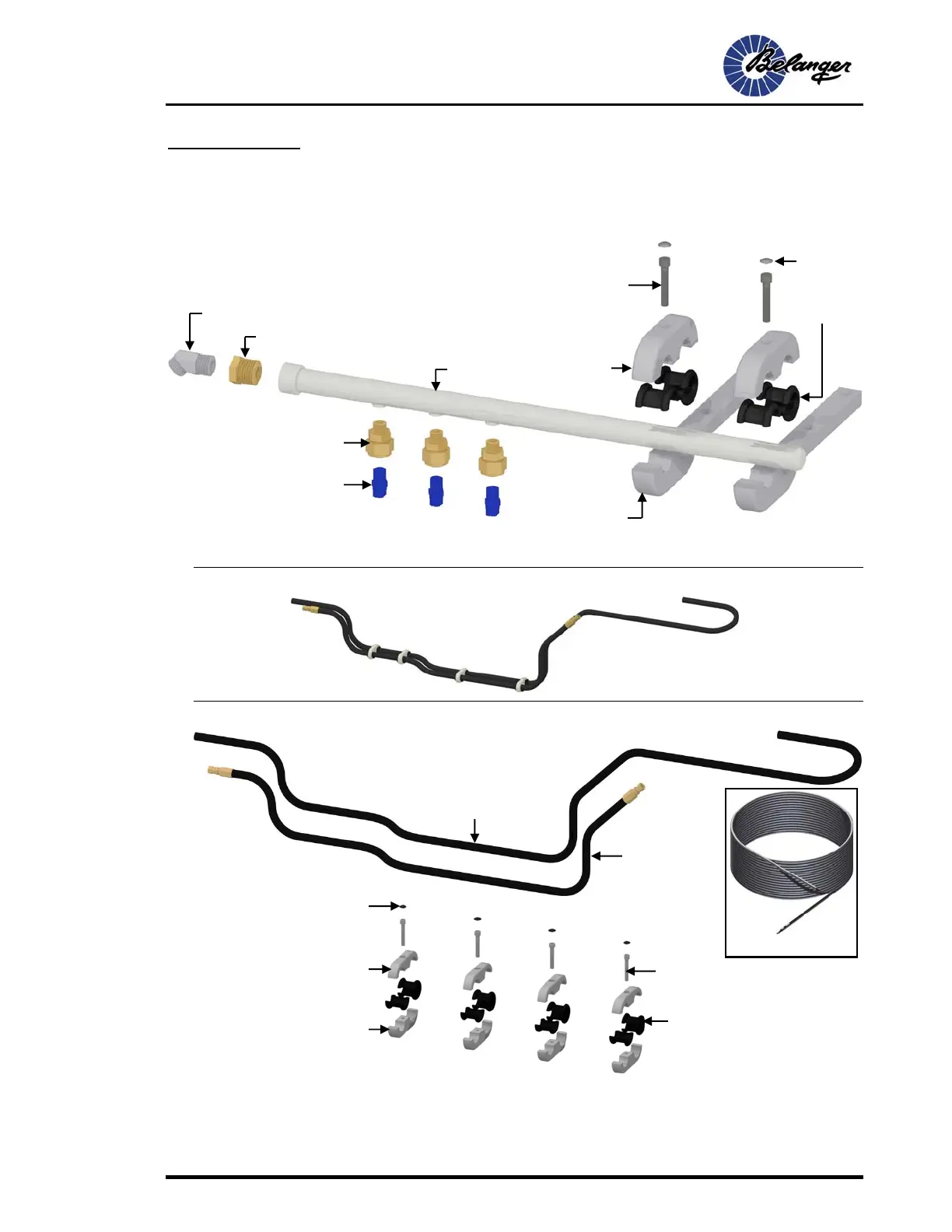 Belanger