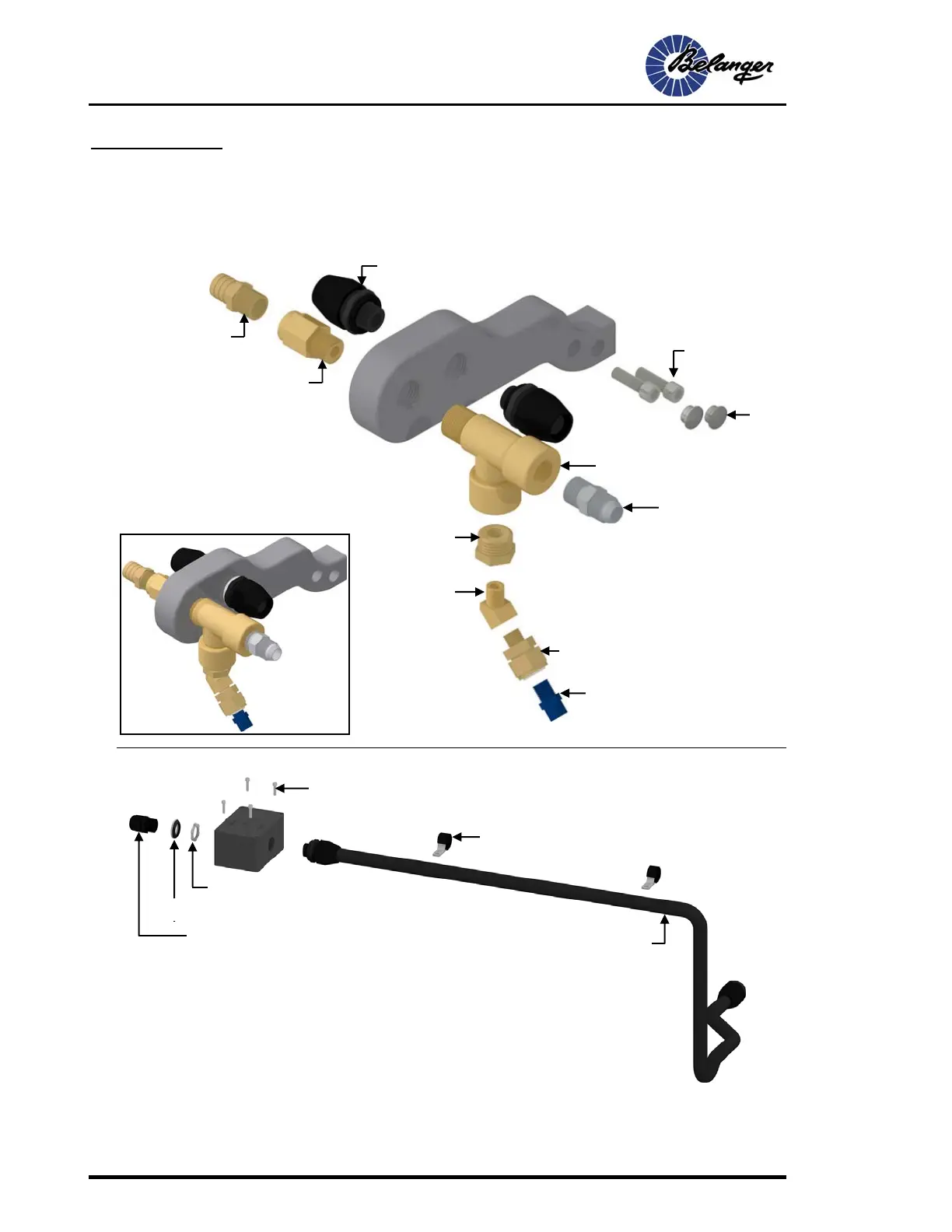 Belanger