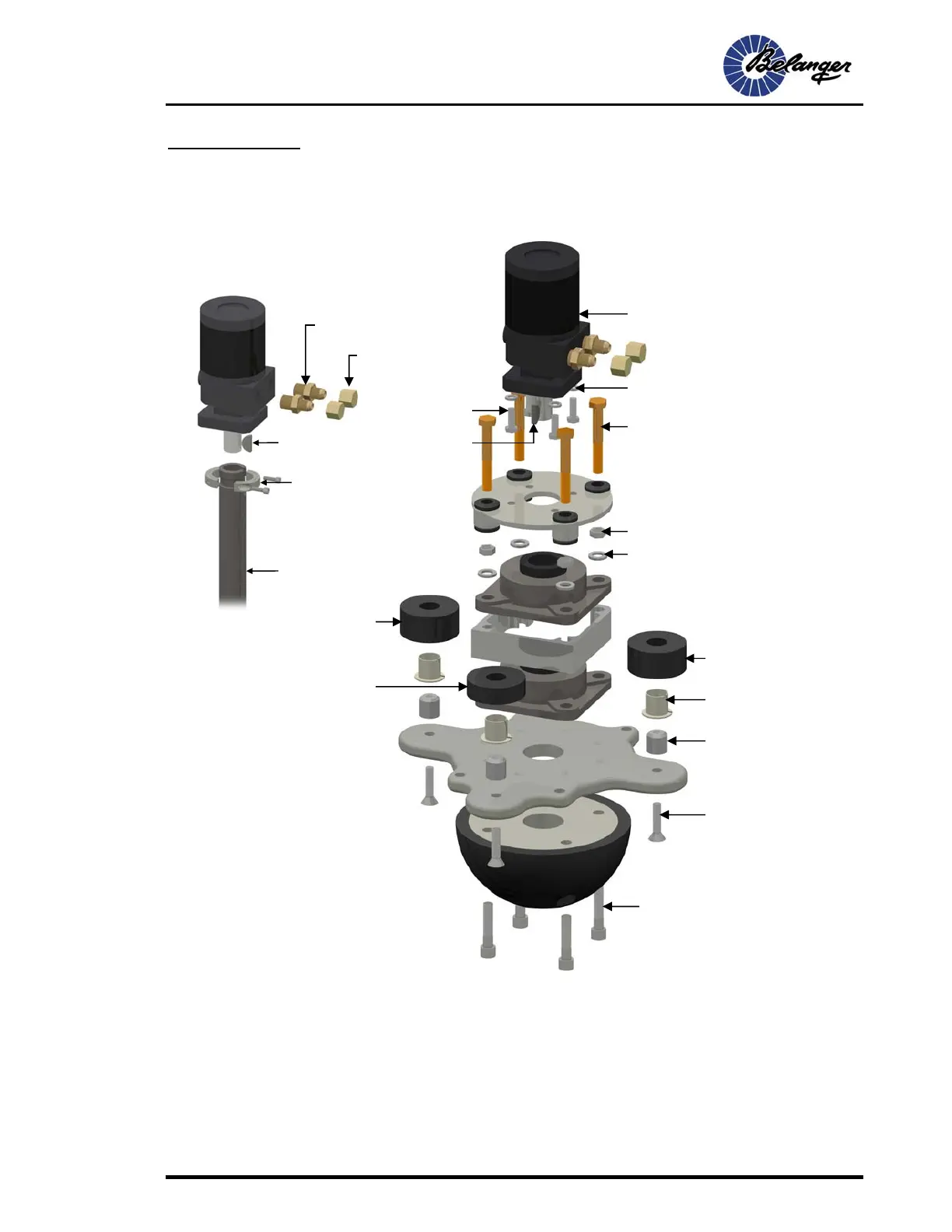 Belanger