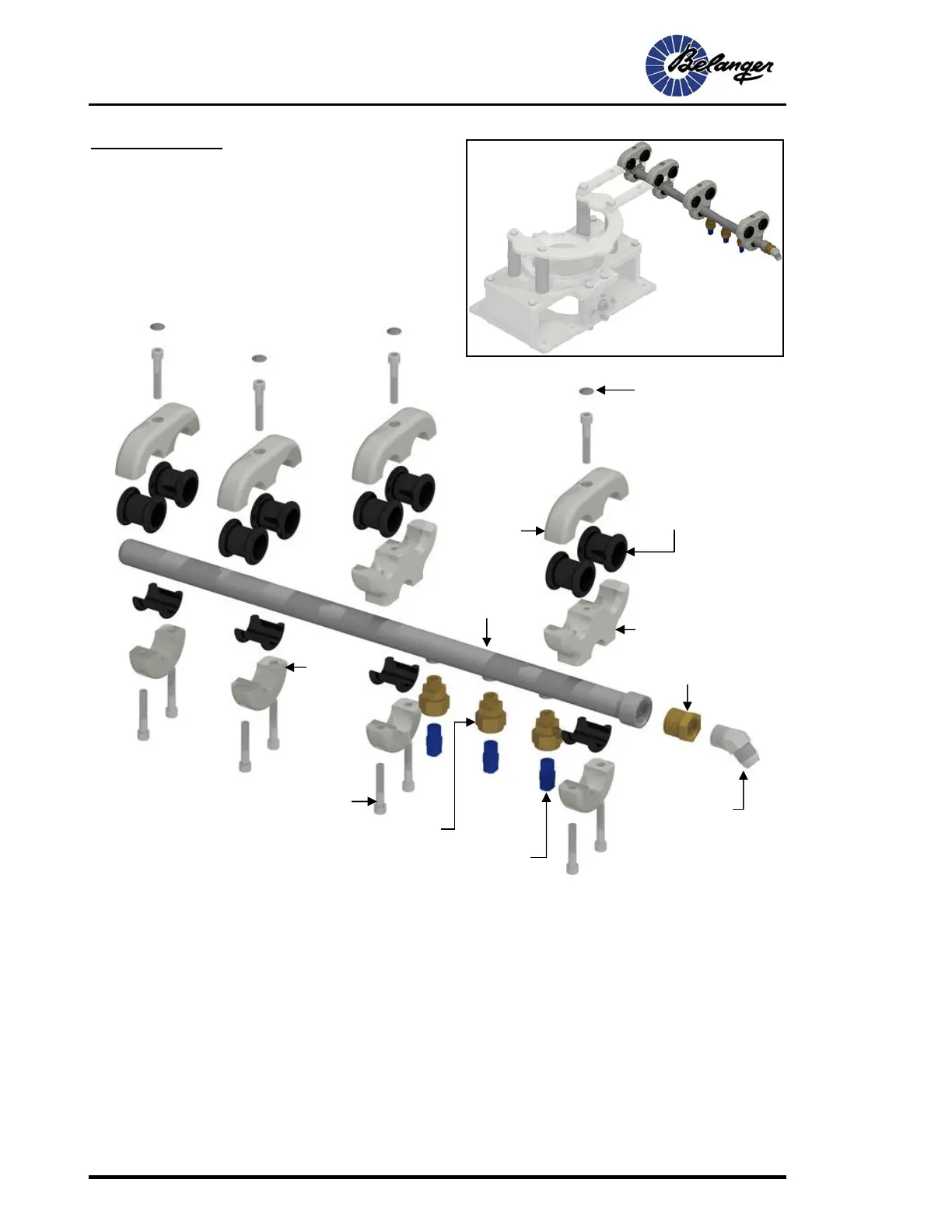 Belanger