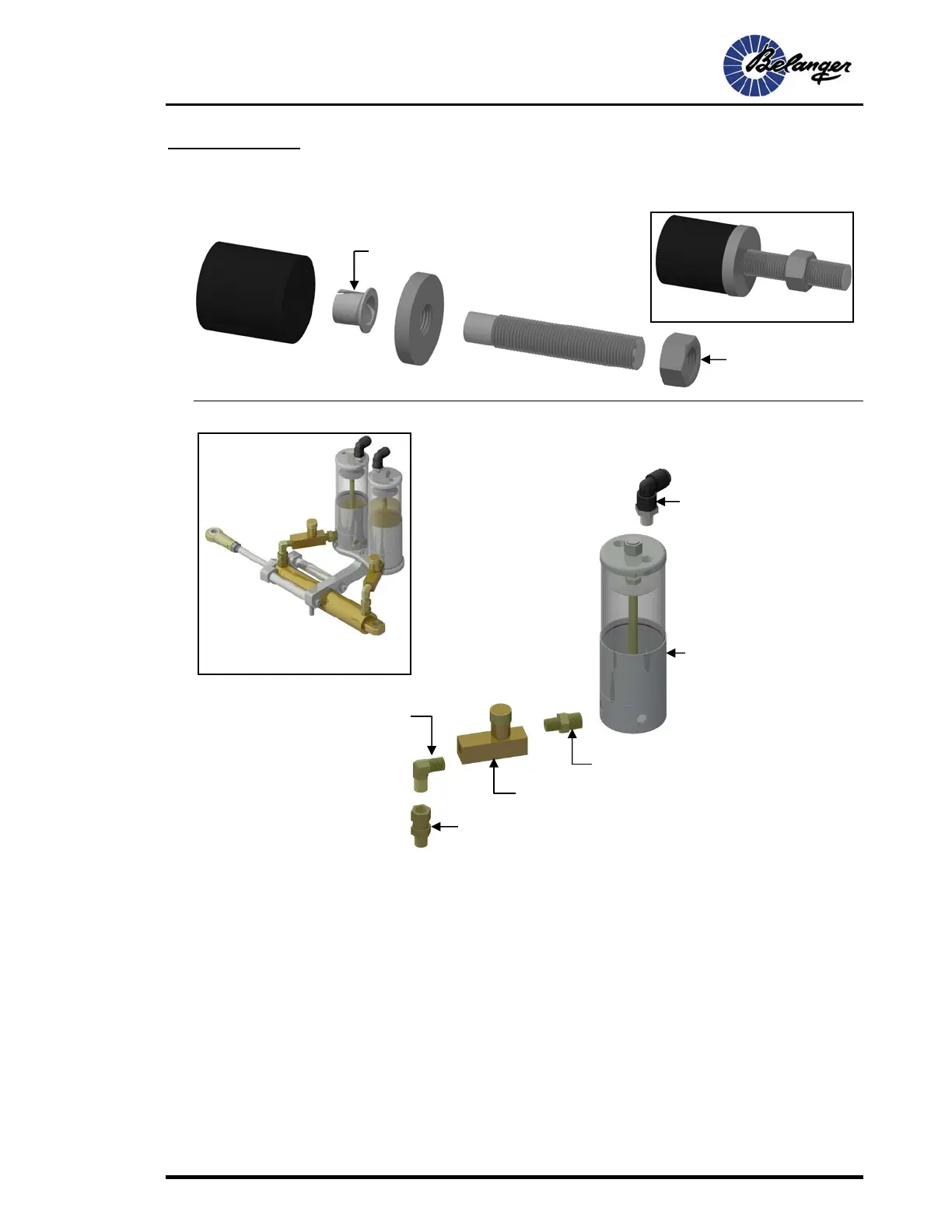 Belanger