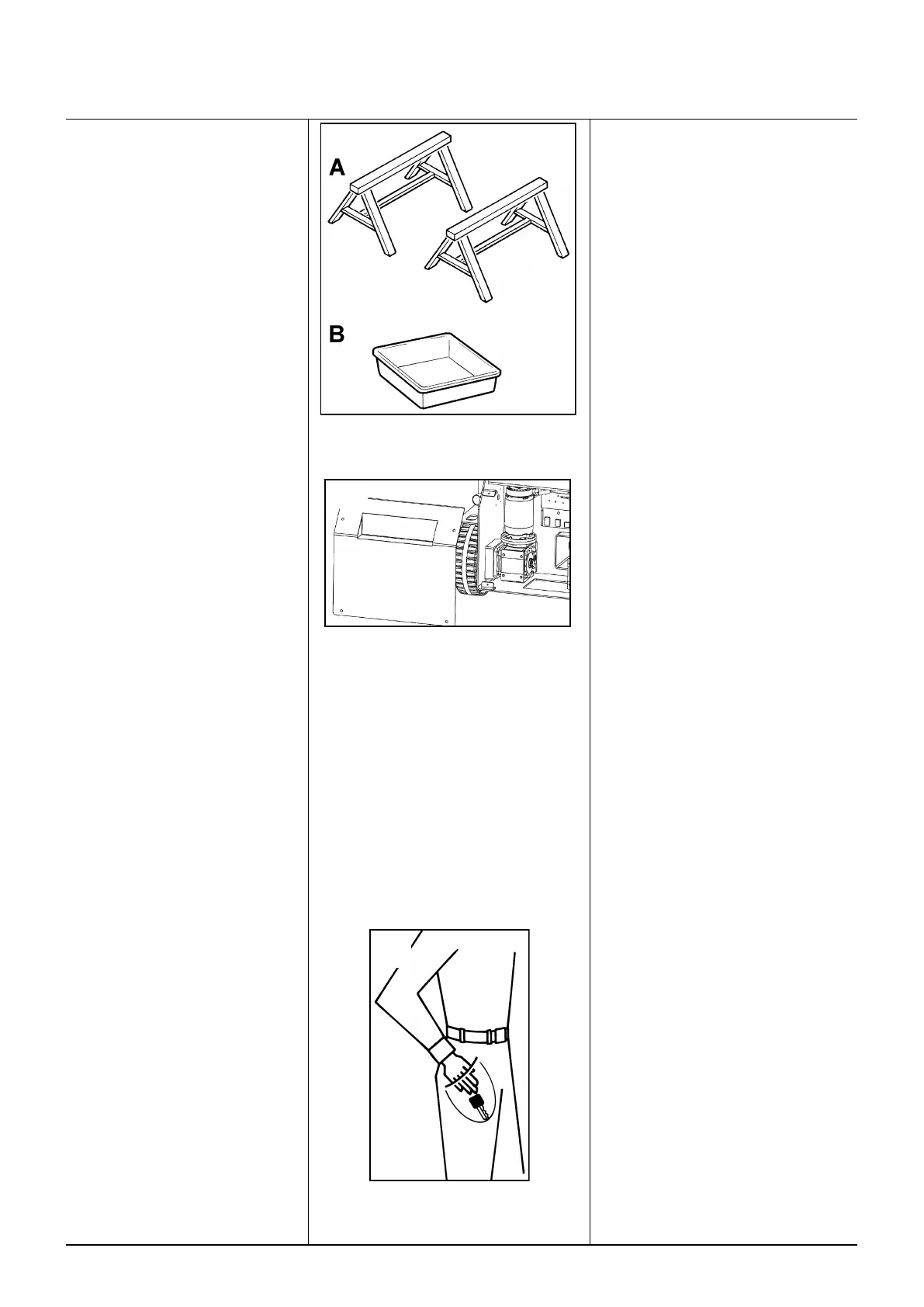 A

B