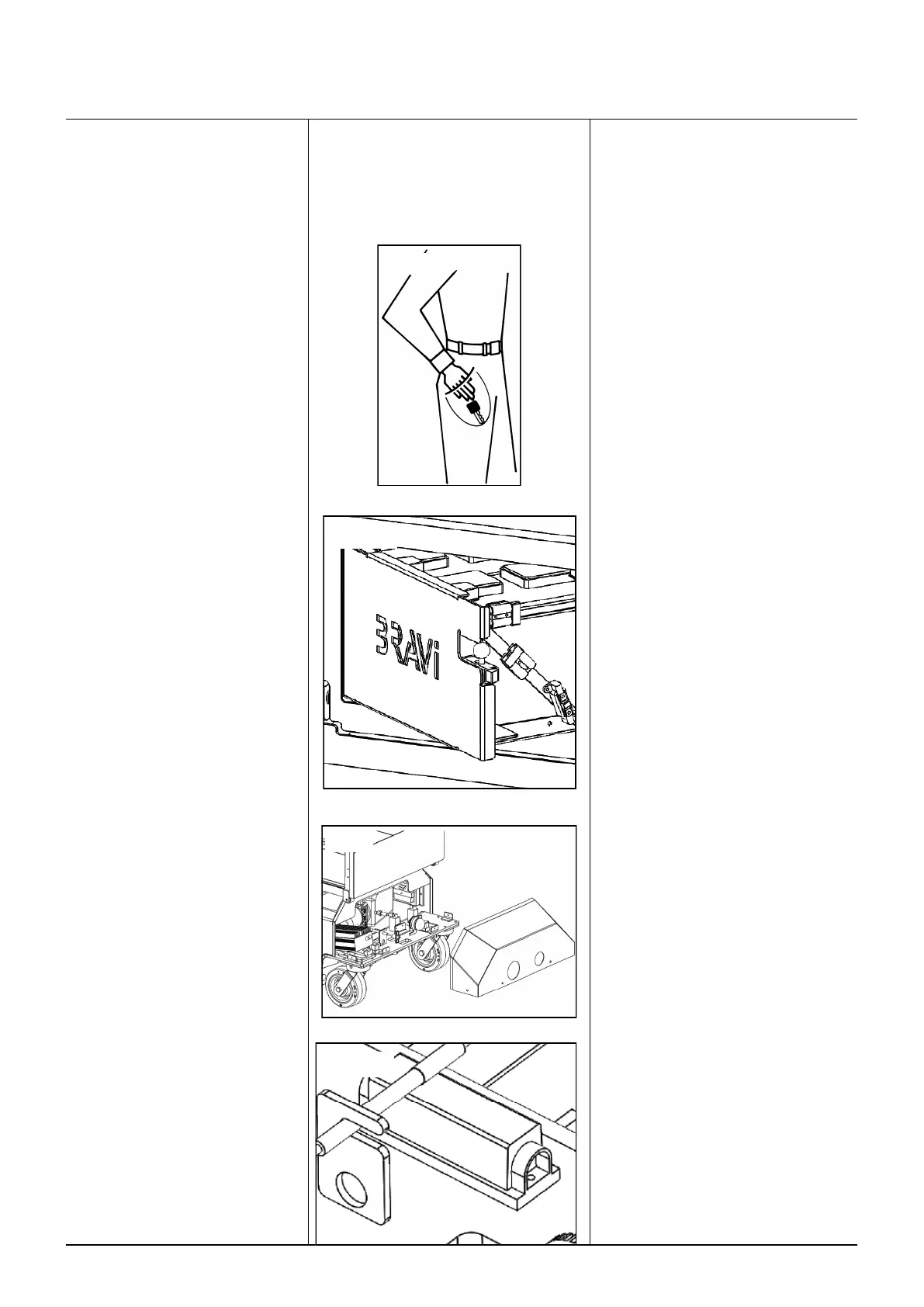 BRAVi