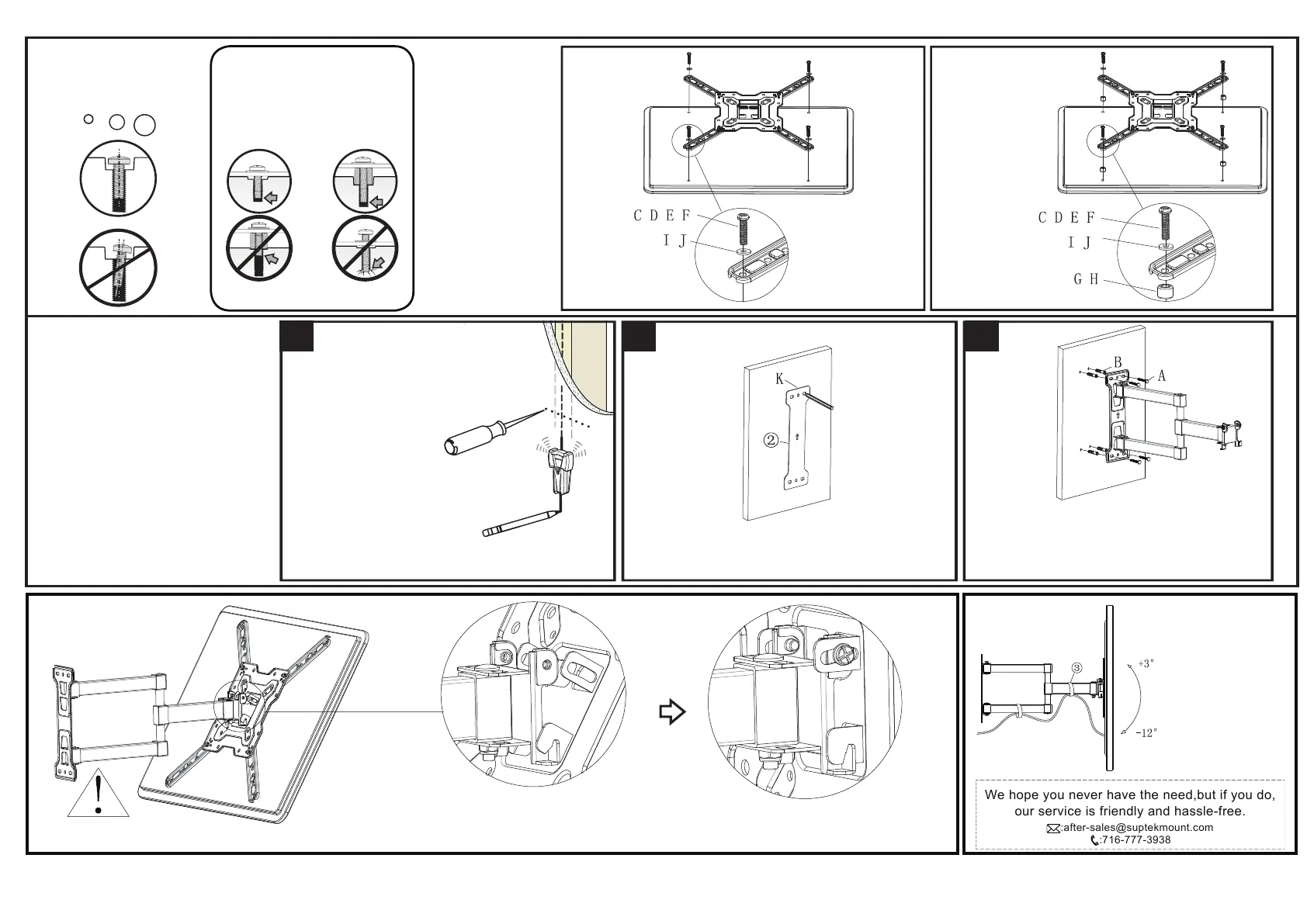 C D E F
I J

C D E F
I J
G H

K
②

B
A

③
+3°
-12°

We hope you never have the need,but if you do, our service is friendly and hassle-free.
:after-sales@suptekmount.com
:716-777-3938