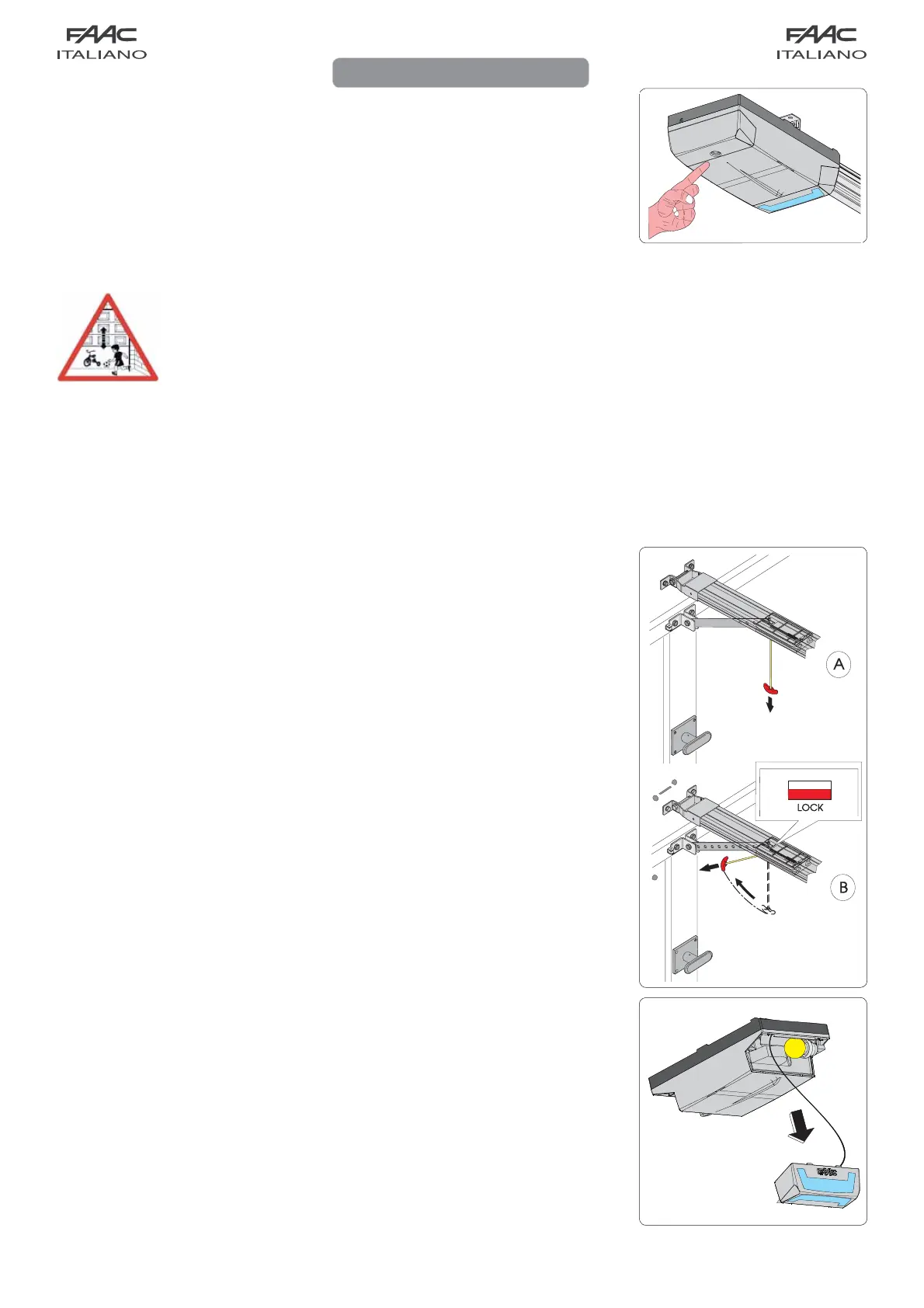 FAAC
ITALIANO

FAAC
ITALIANO

A

LOCK

B

FAAC