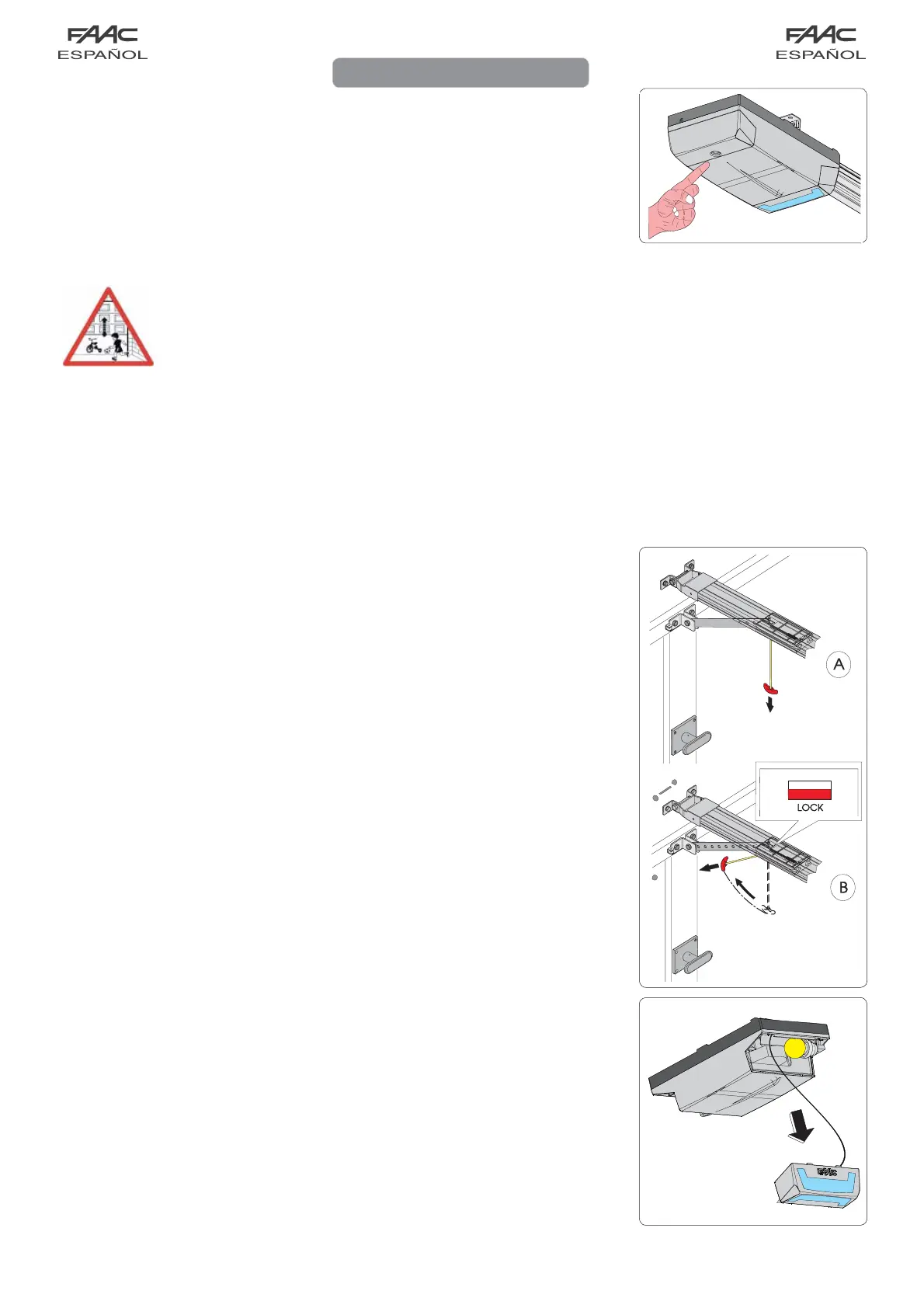 FAAC
ESPAÑOL

FAAC
ESPAÑOL

A

LOCK

B

FAAC