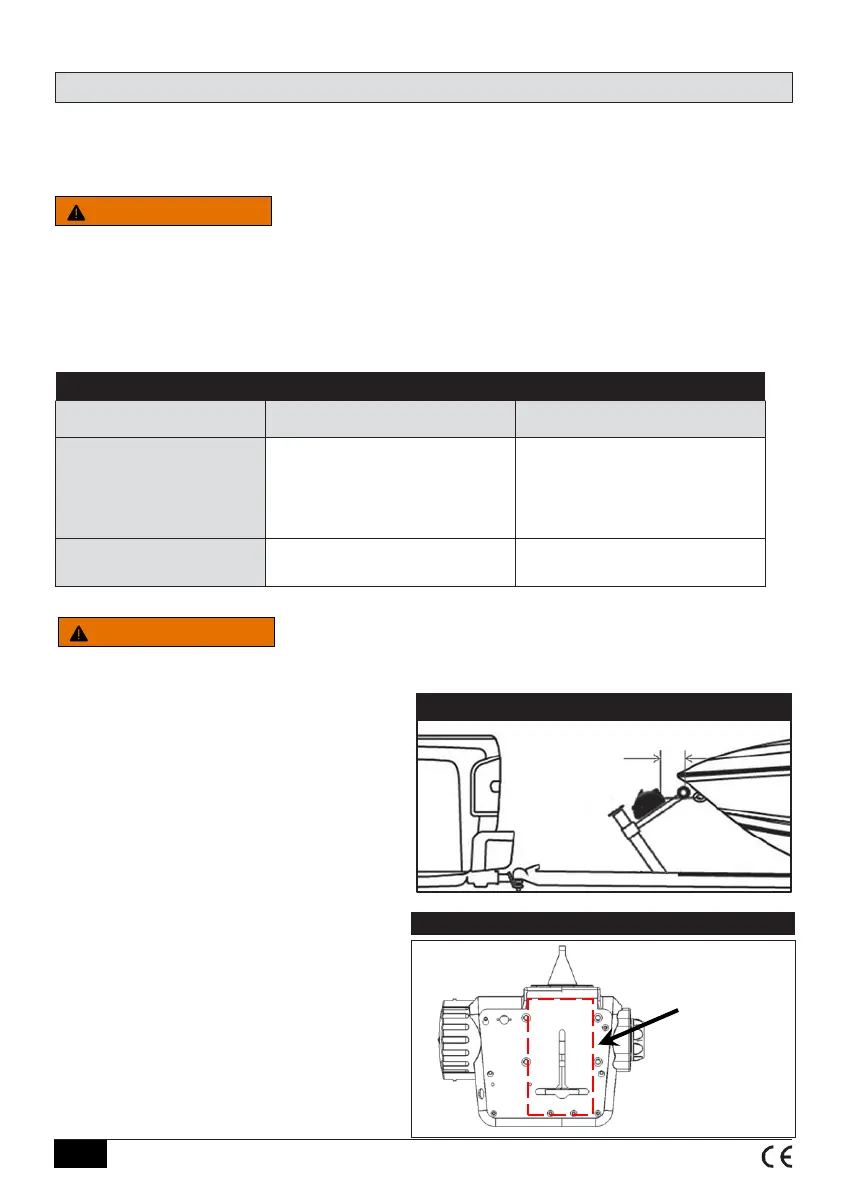 CE