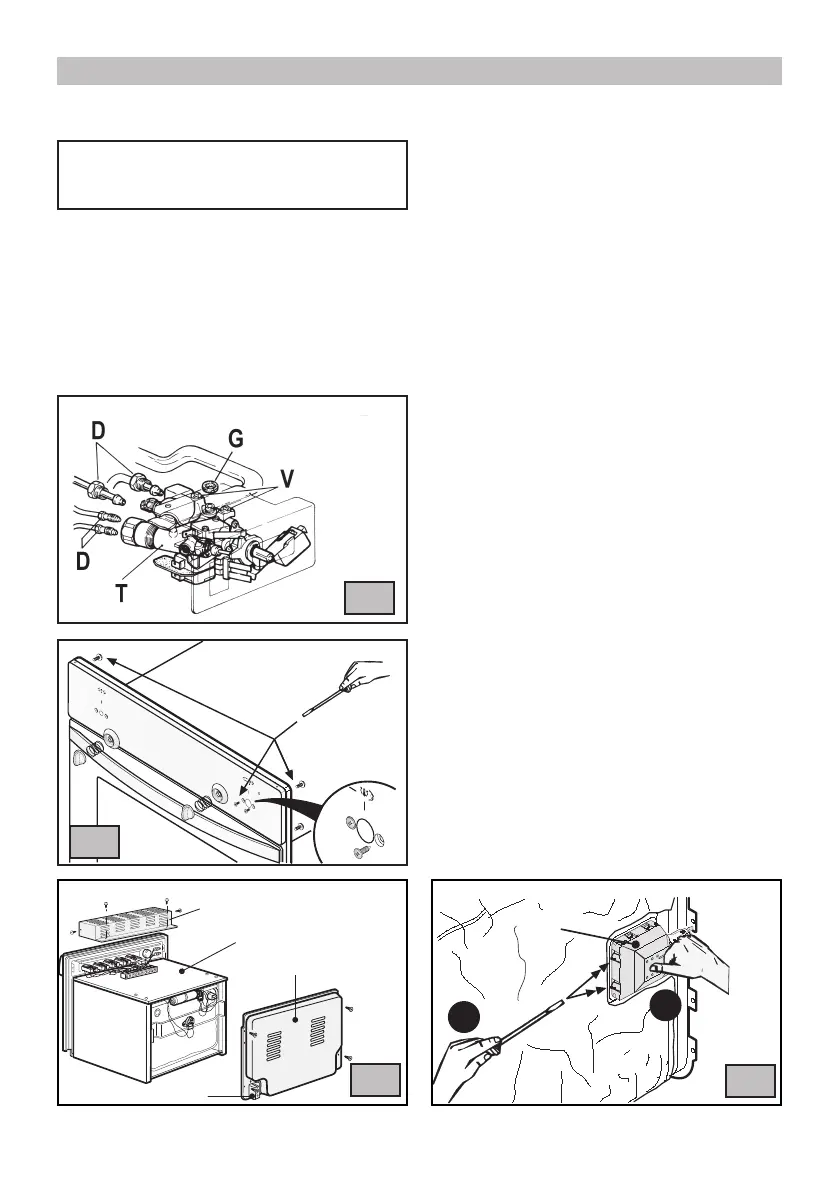 D

G

V

D

T