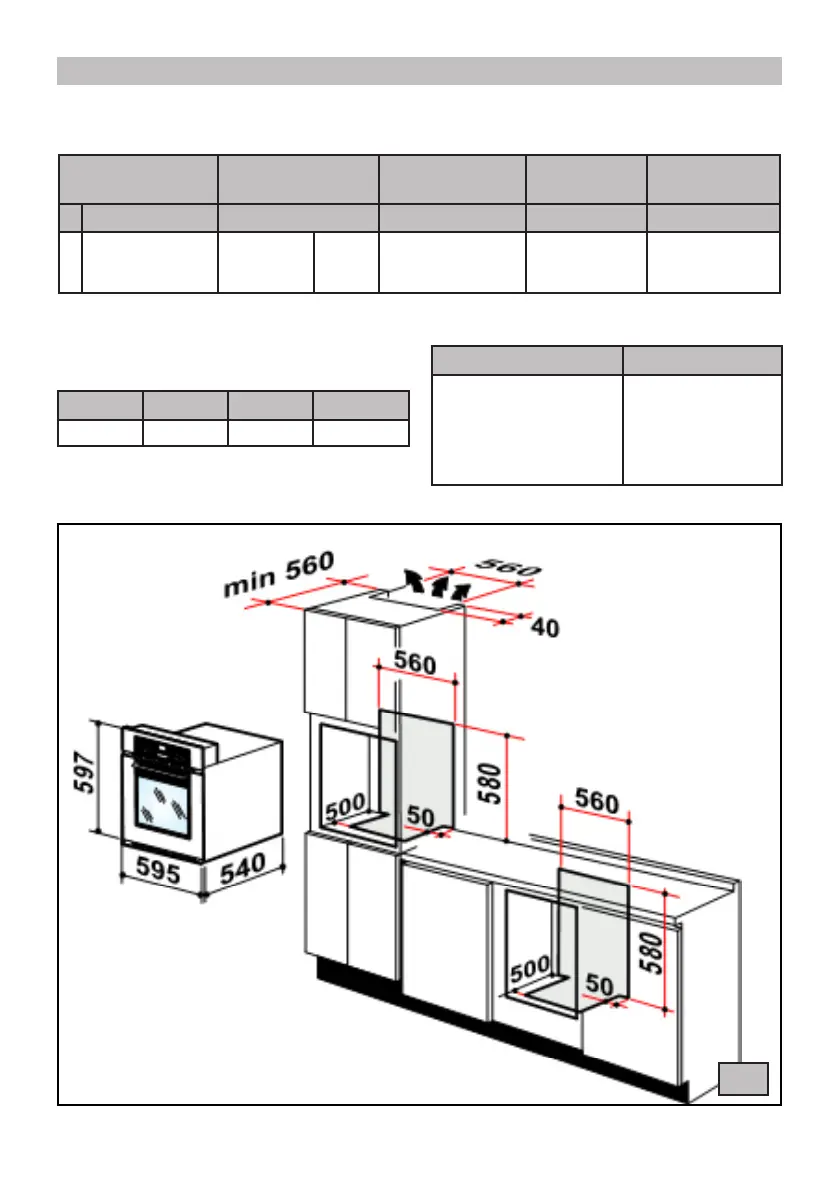 min 560

560

40

560

580

500

50

597

595

540

560

580

500

50