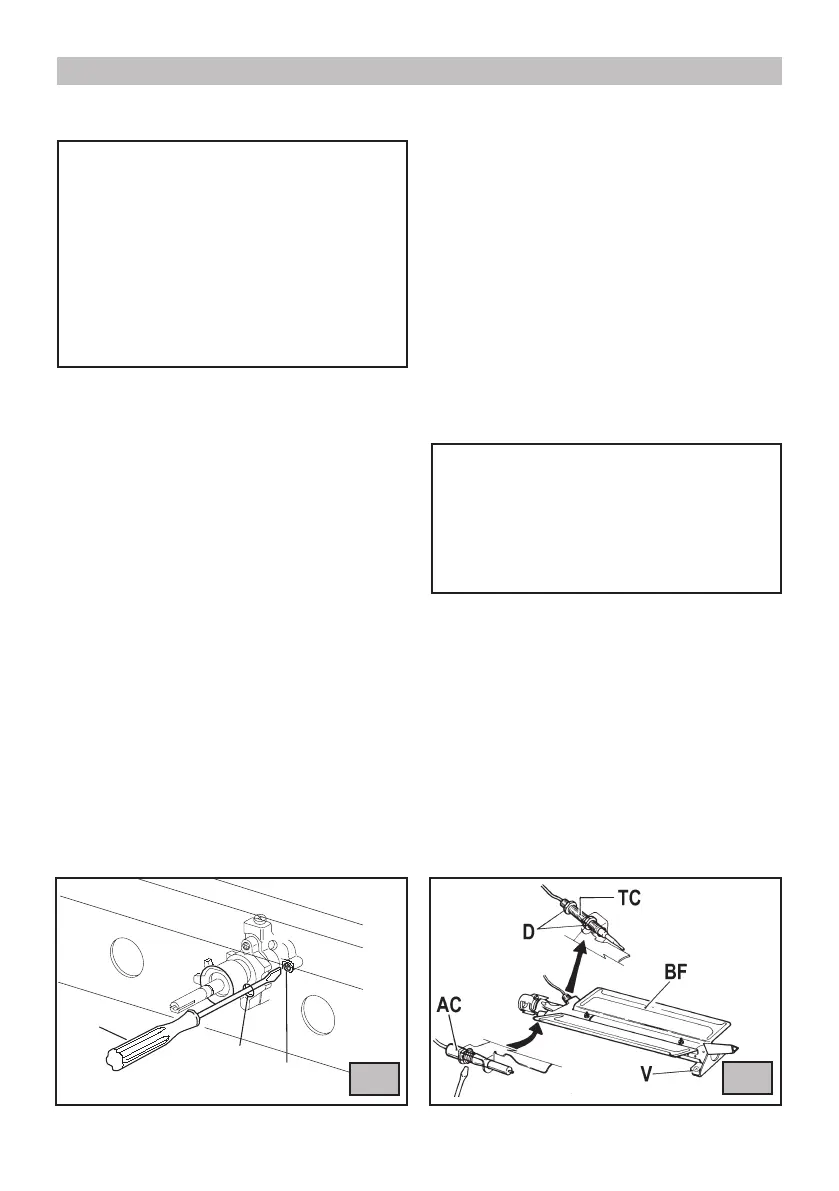 TC

D

BF

AC

V