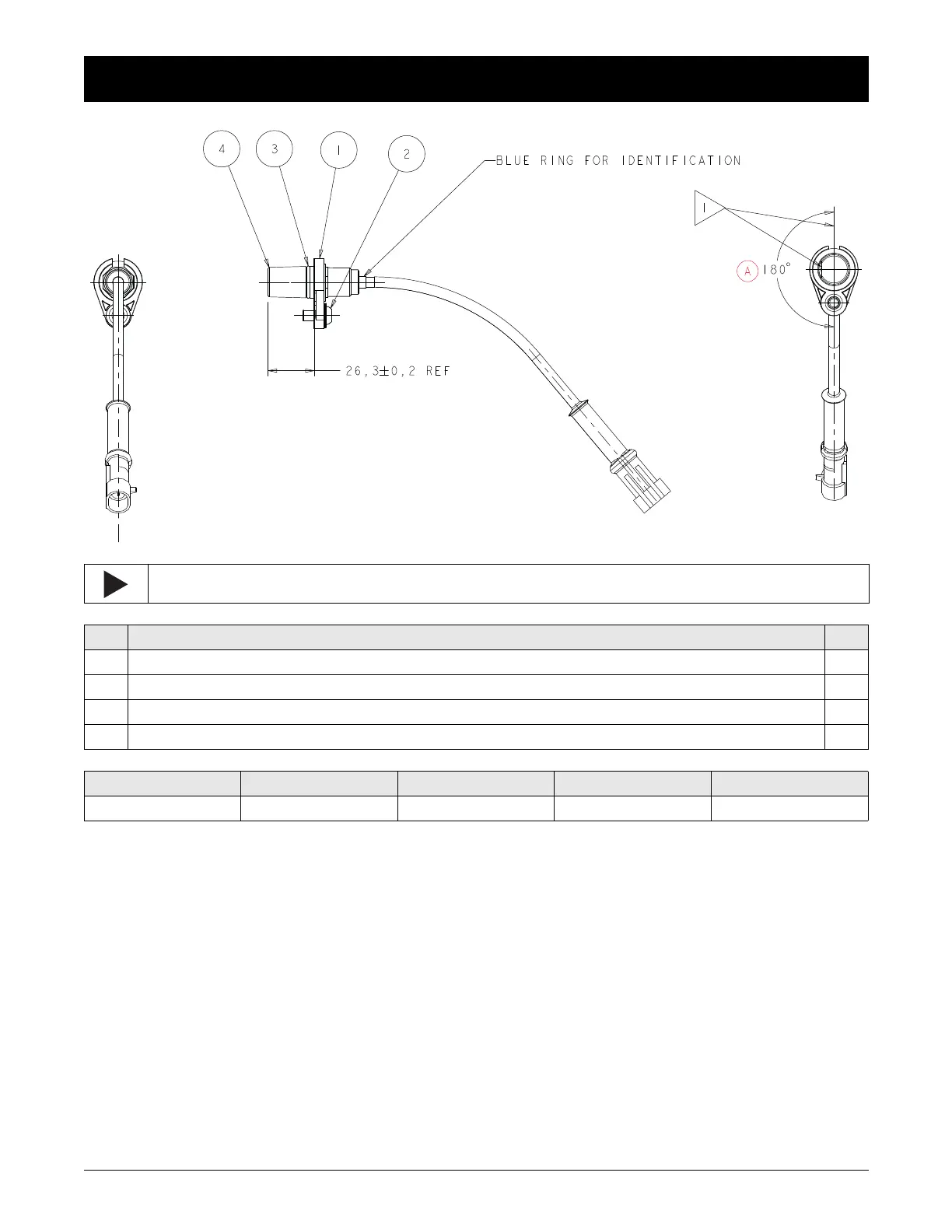 4 3 1 2

BLUE RING FOR IDENTIFICATION

1

A 180°

26,3±0,2 REF