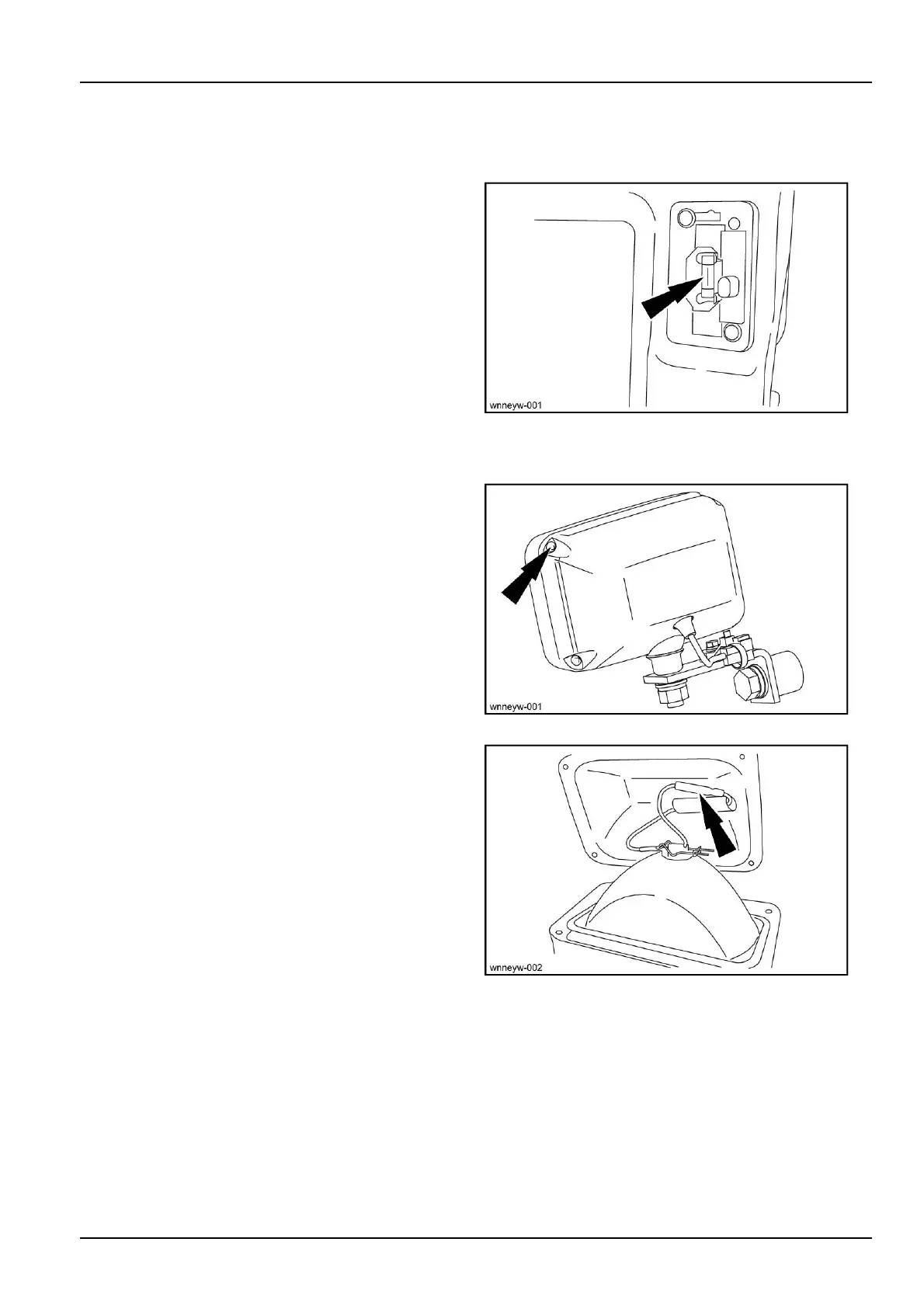 wnneyw-001

wnneyw-001

wnneyw-002