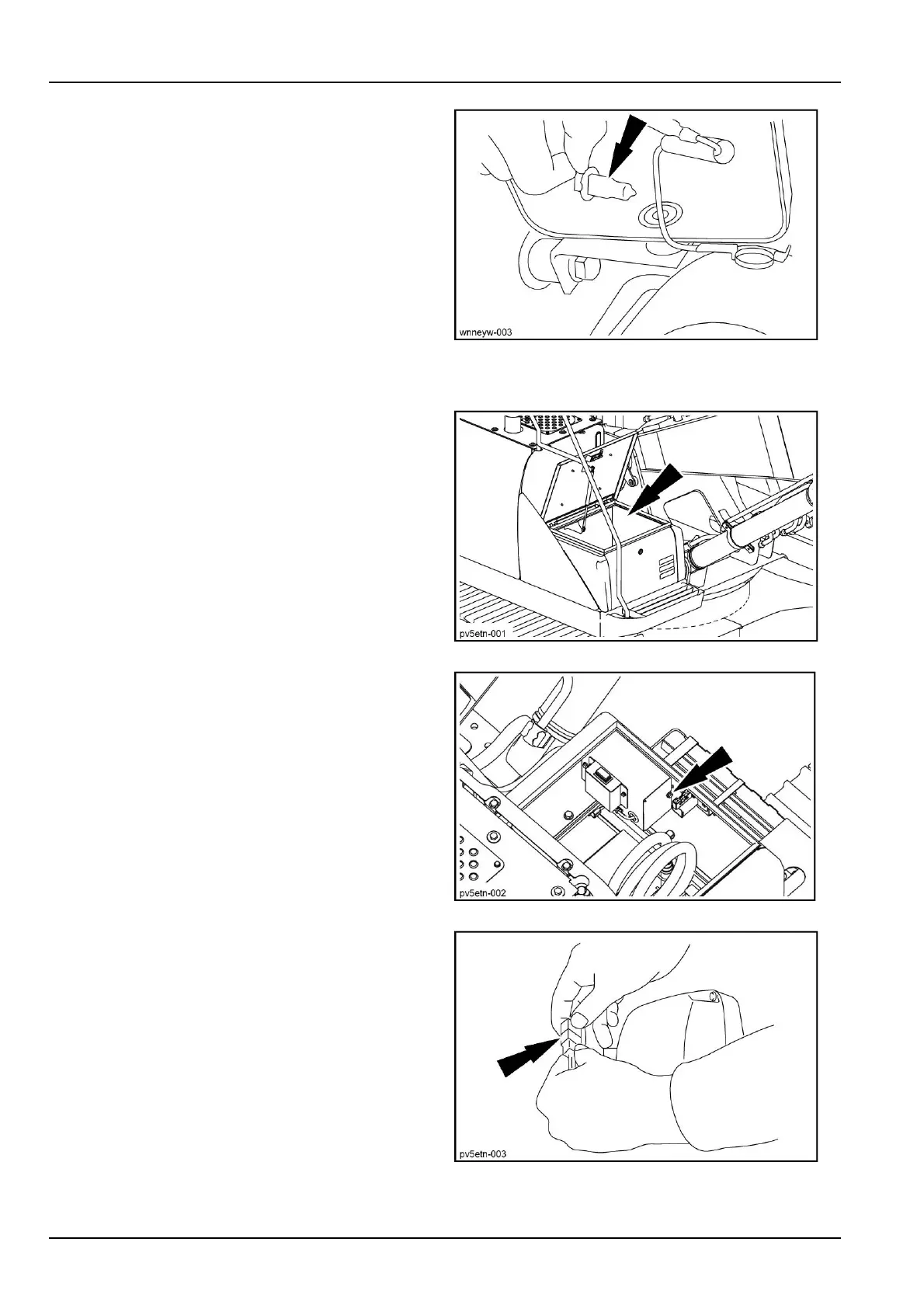 wnneyw-003

pv5etn-001

pv5etn-002

pv5etn-003