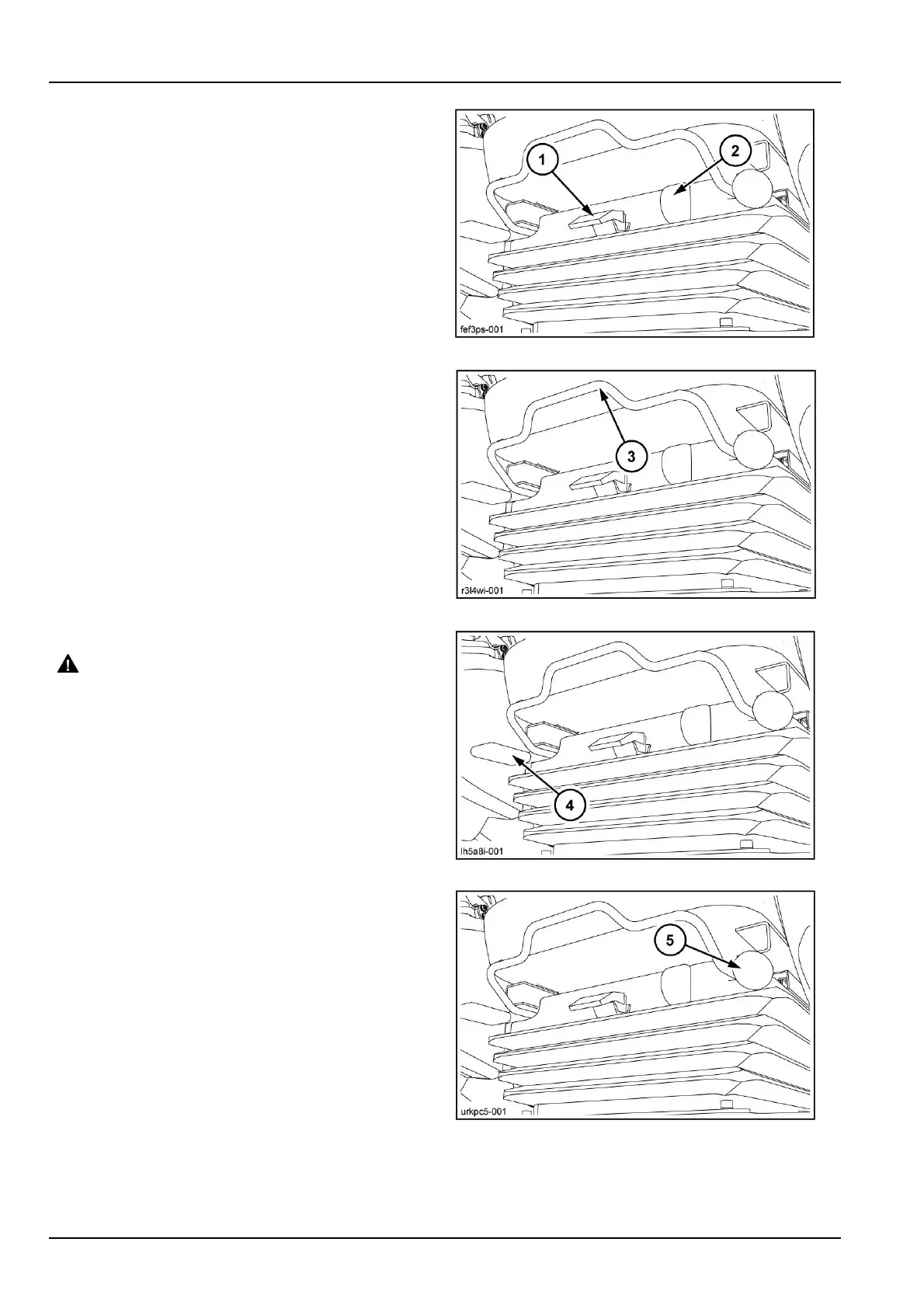 1
2
fef3ps-001

3
r3l4wi-001

4
lh5a8i-001

5
urkpc5-001