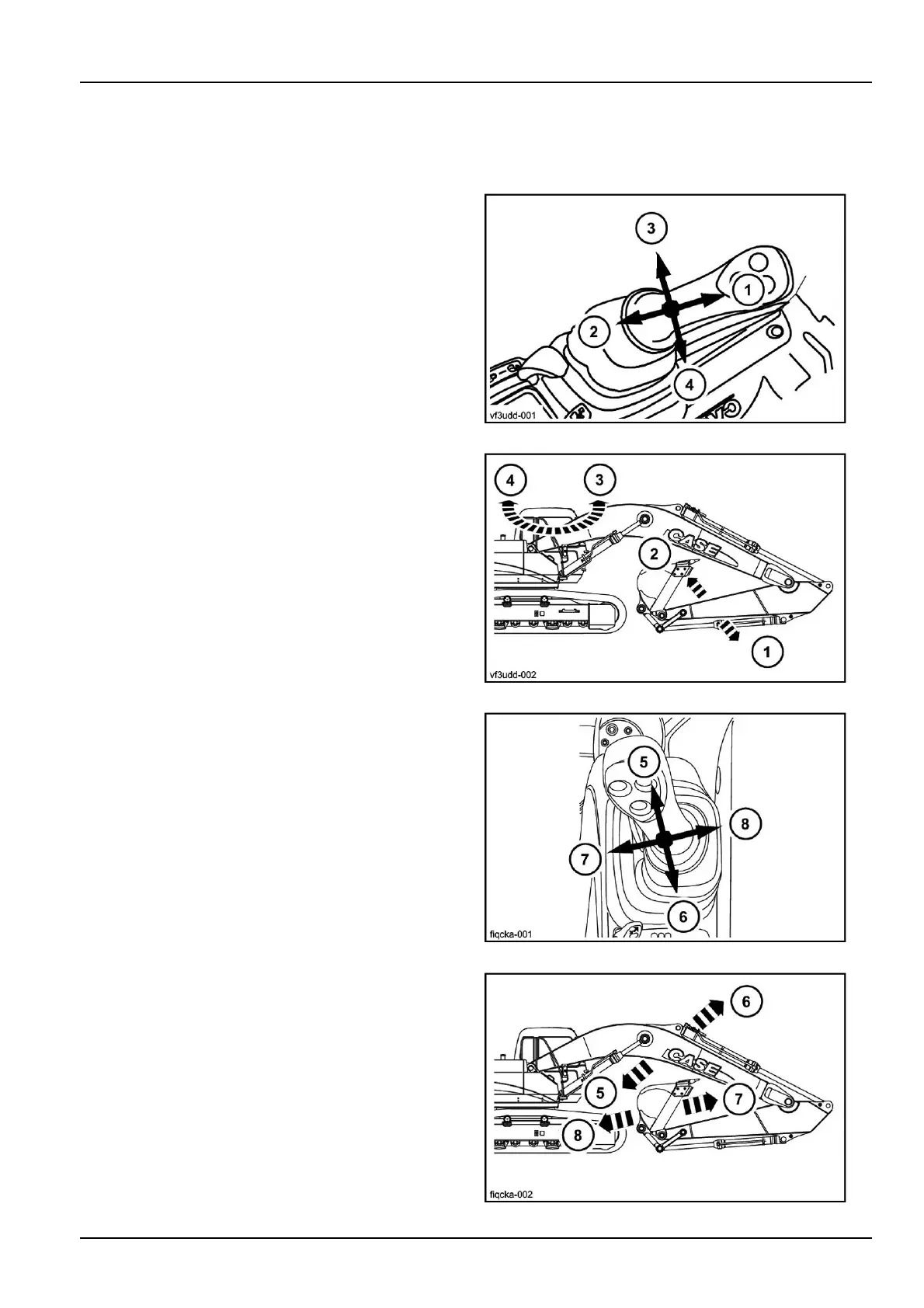 3
1
2
4
vf3udd-001

4
3
CASE
2
1
vf3udd-002

5
8
7
6
fiqcka-001

6
CASE
5
7
8
fiqcka-002