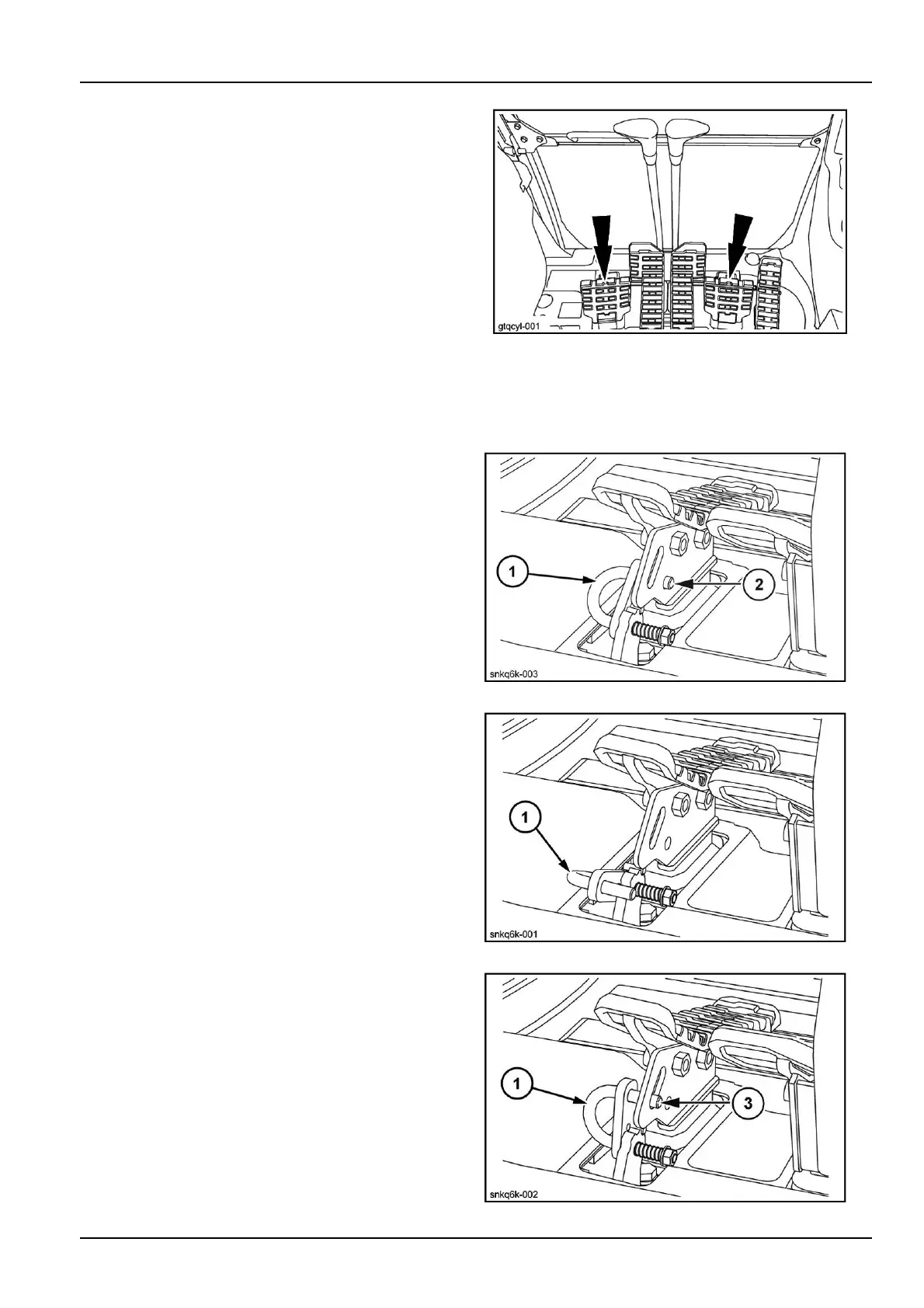 gtqcyl-001

1

2

snkq6k-003

1

snkq6k-001

1

3

snkq6k-002