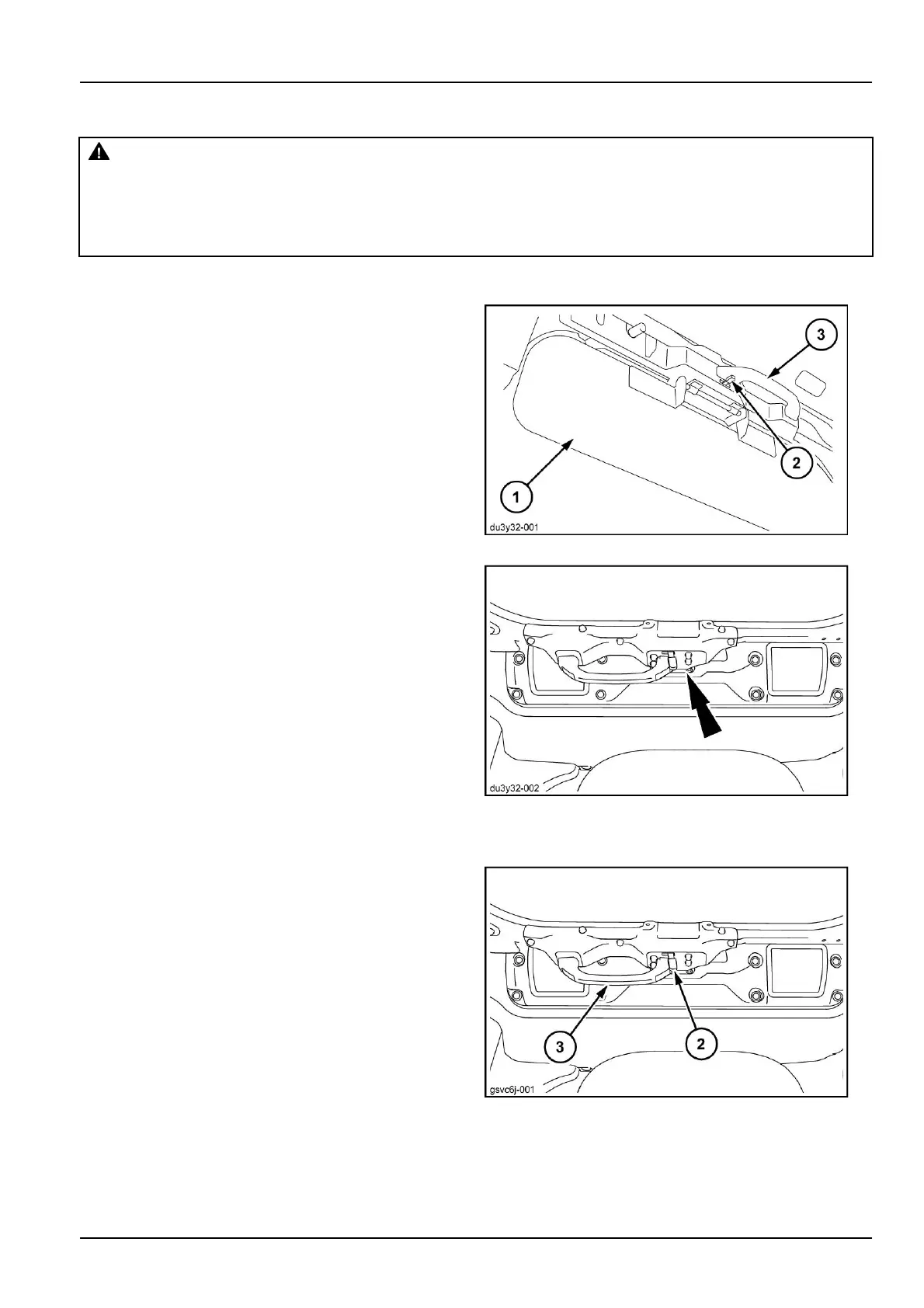 3

2

1

du3y32-001

du3y32-002

3

2

gsvc6j-001