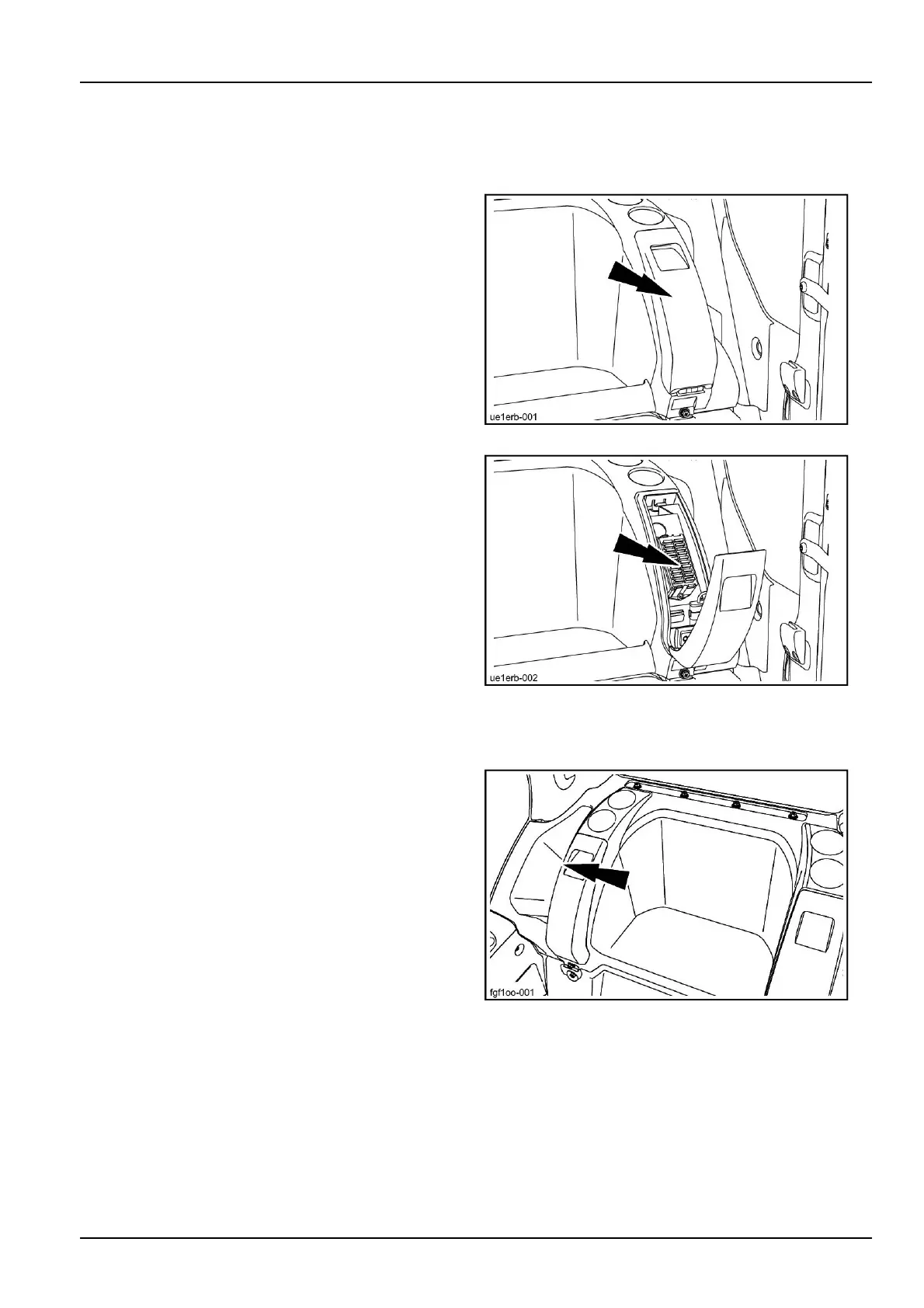 ue1erb-001

ue1erb-002

fgf1oo-001