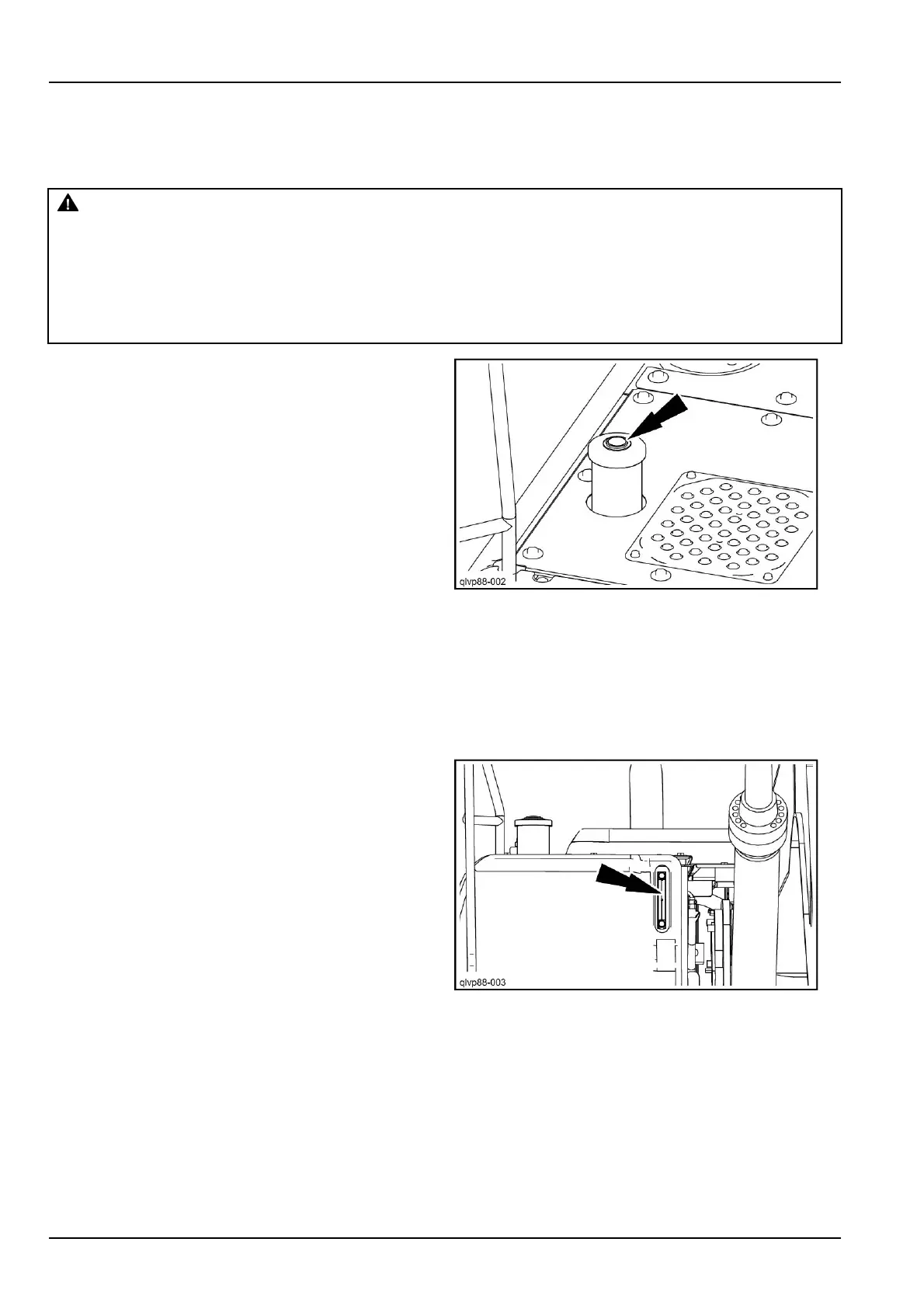 qlvp88-002

qlvp88-003